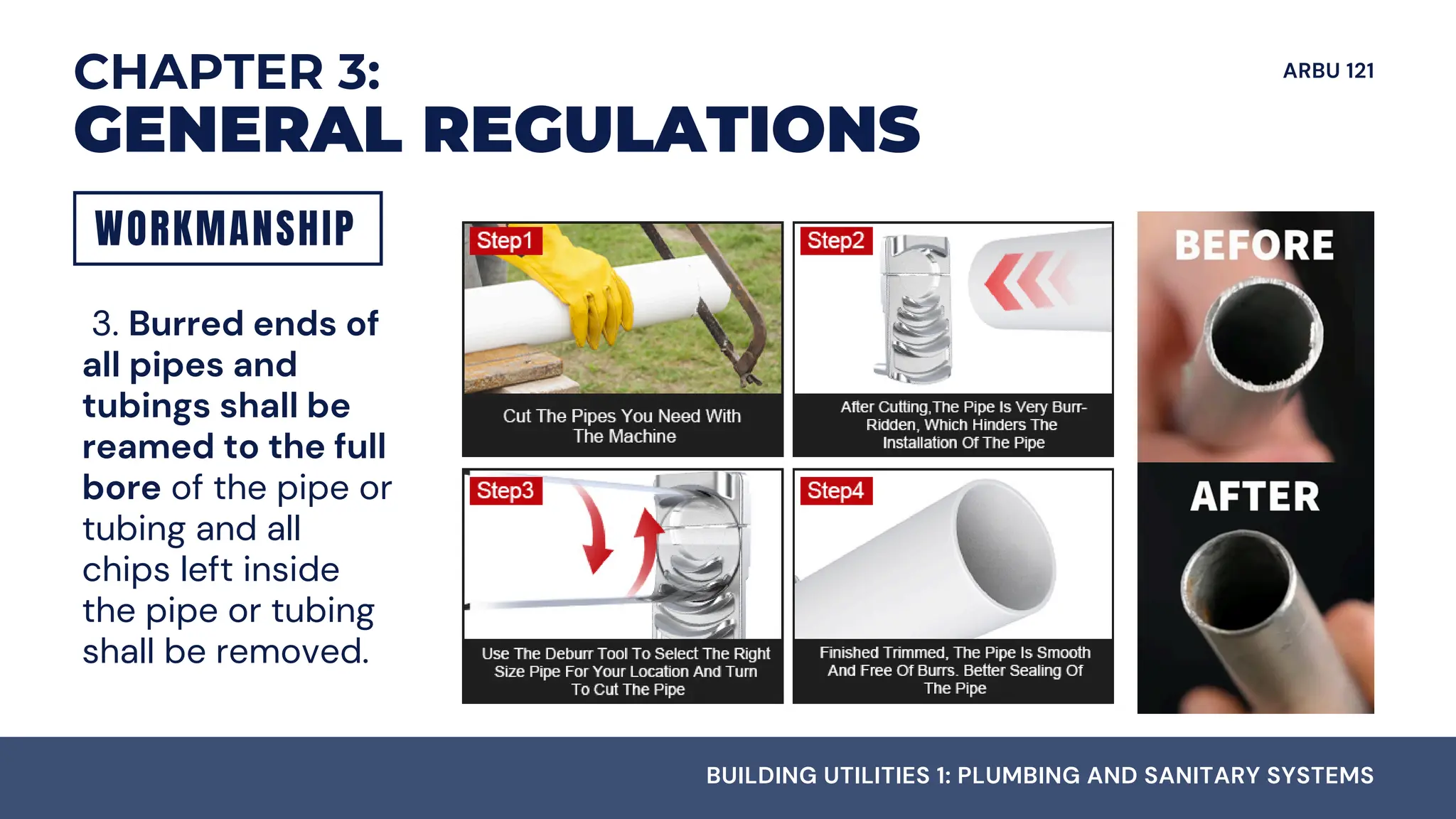 CHAPTER 3:
GENERAL REGULATIONS

ARBU 121

WORKMANSHIP

3. Burred ends of all pipes and tubings shall be reamed to the full bore of the pipe or tubing and all chips left inside the pipe or tubing shall be removed.

Step1
Cut The Pipes You Need With The Machine

Step2
After Cutting,The Pipe Is Very Burr-Ridden, Which Hinders The Installation Of The Pipe

Step3
Use The Deburr Tool To Select The Right Size Pipe For Your Location And Turn To Cut The Pipe

Step4
Finished Trimmed, The Pipe Is Smooth And Free Of Burrs. Better Sealing Of The Pipe

BEFORE

AFTER

BUILDING UTILITIES 1: PLUMBING AND SANITARY SYSTEMS