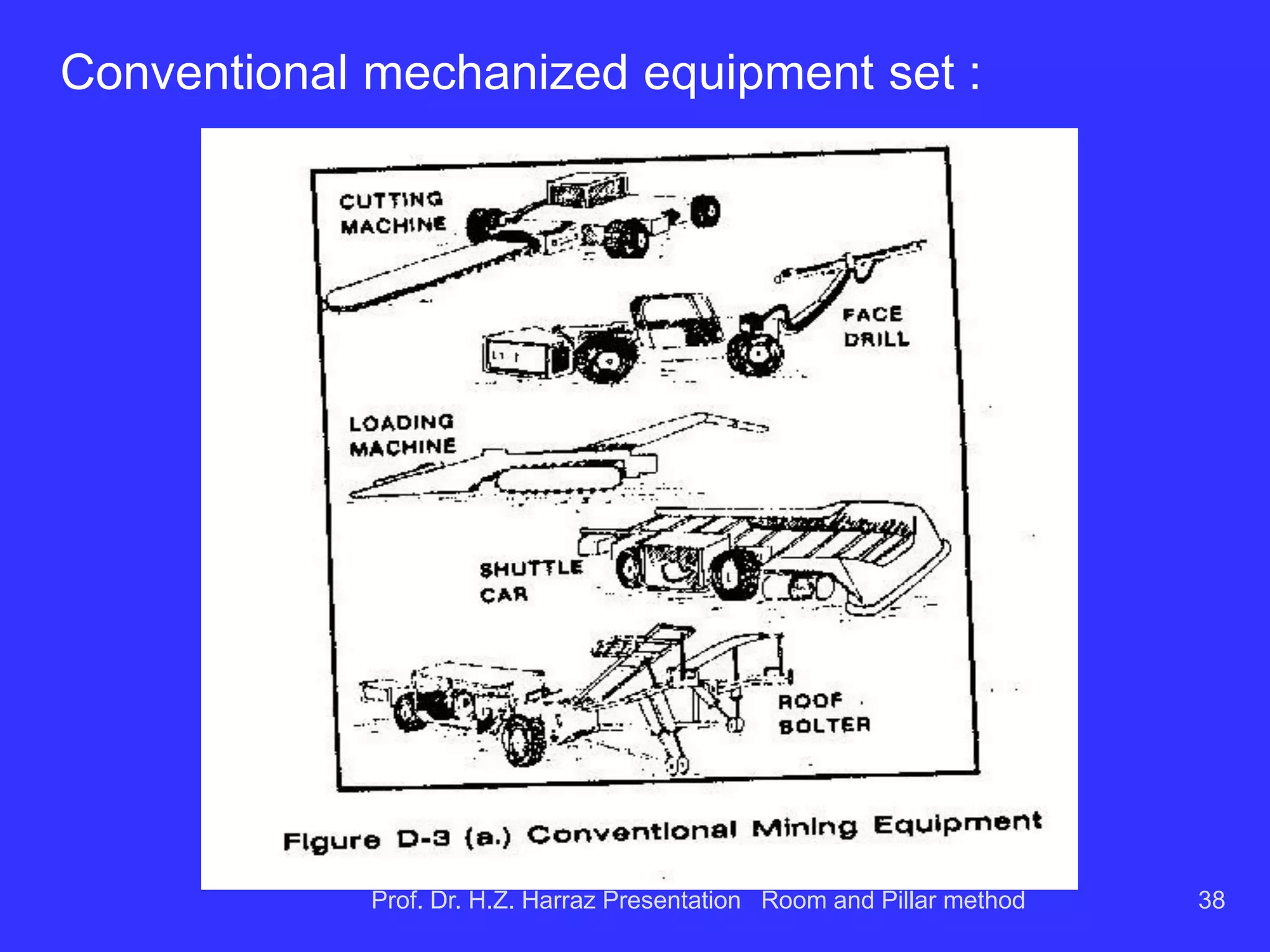 Conventional mechanized equipment set :

CUTTING MACHINE

FACE DRILL

LOADING MACHINE

SHUTTLE CAR

ROOF BOLTER

Figure D-3 (a.) Conventional Mining Equipment

Prof. Dr. H.Z. Harraz Presentation Room and Pillar method

38