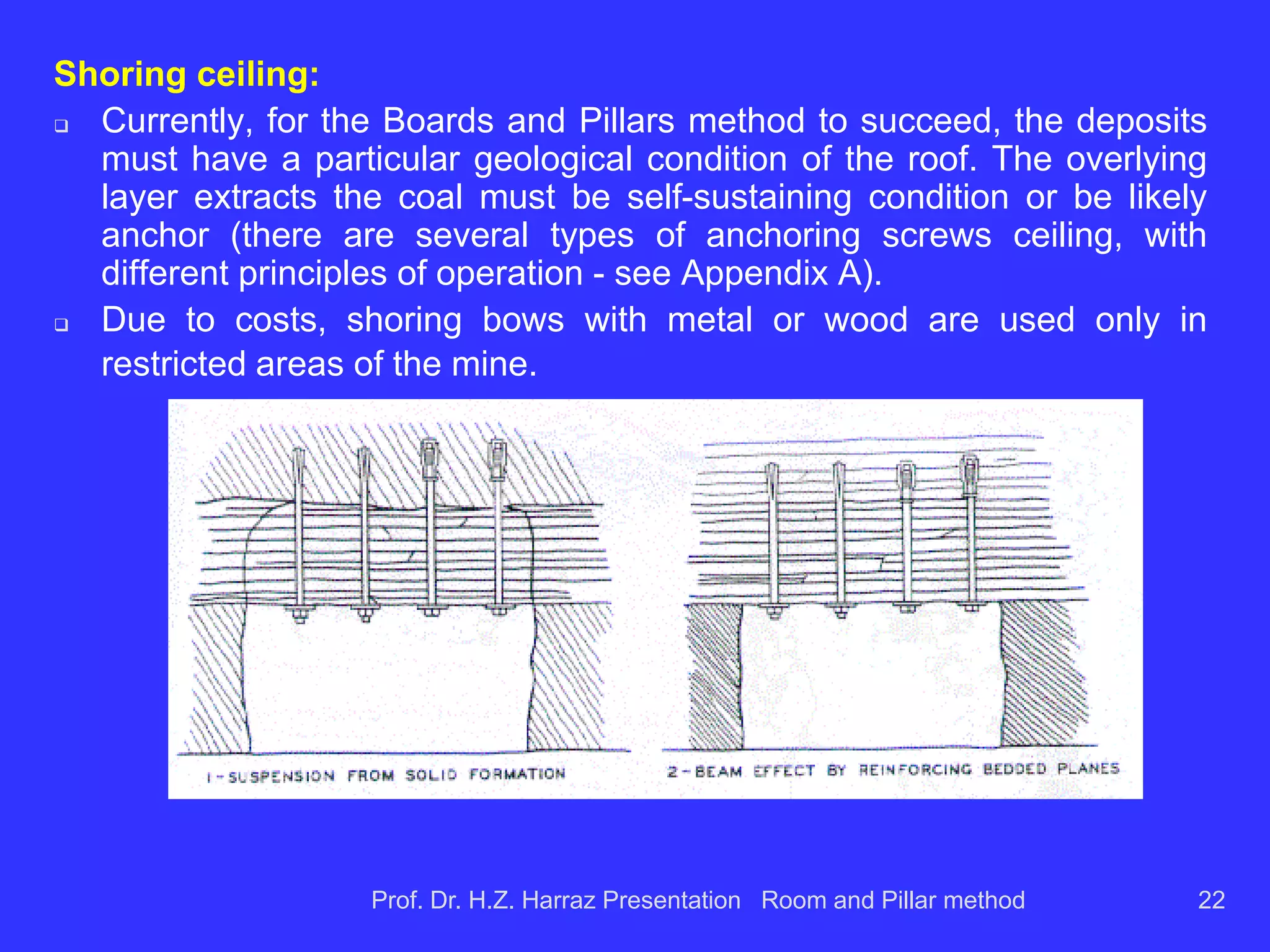 Shoring ceiling:

❑ Currently, for the Boards and Pillars method to succeed, the deposits must have a particular geological condition of the roof. The overlying layer extracts the coal must be self-sustaining condition or be likely anchor (there are several types of anchoring screws ceiling, with different principles of operation - see Appendix A).

❑ Due to costs, shoring bows with metal or wood are used only in restricted areas of the mine.

1-SUSPENSION FROM SOLID FORMATION

2-BEAM EFFECT BY REINFORCING BEDDED PLANES

Prof. Dr. H.Z. Harraz Presentation Room and Pillar method

22