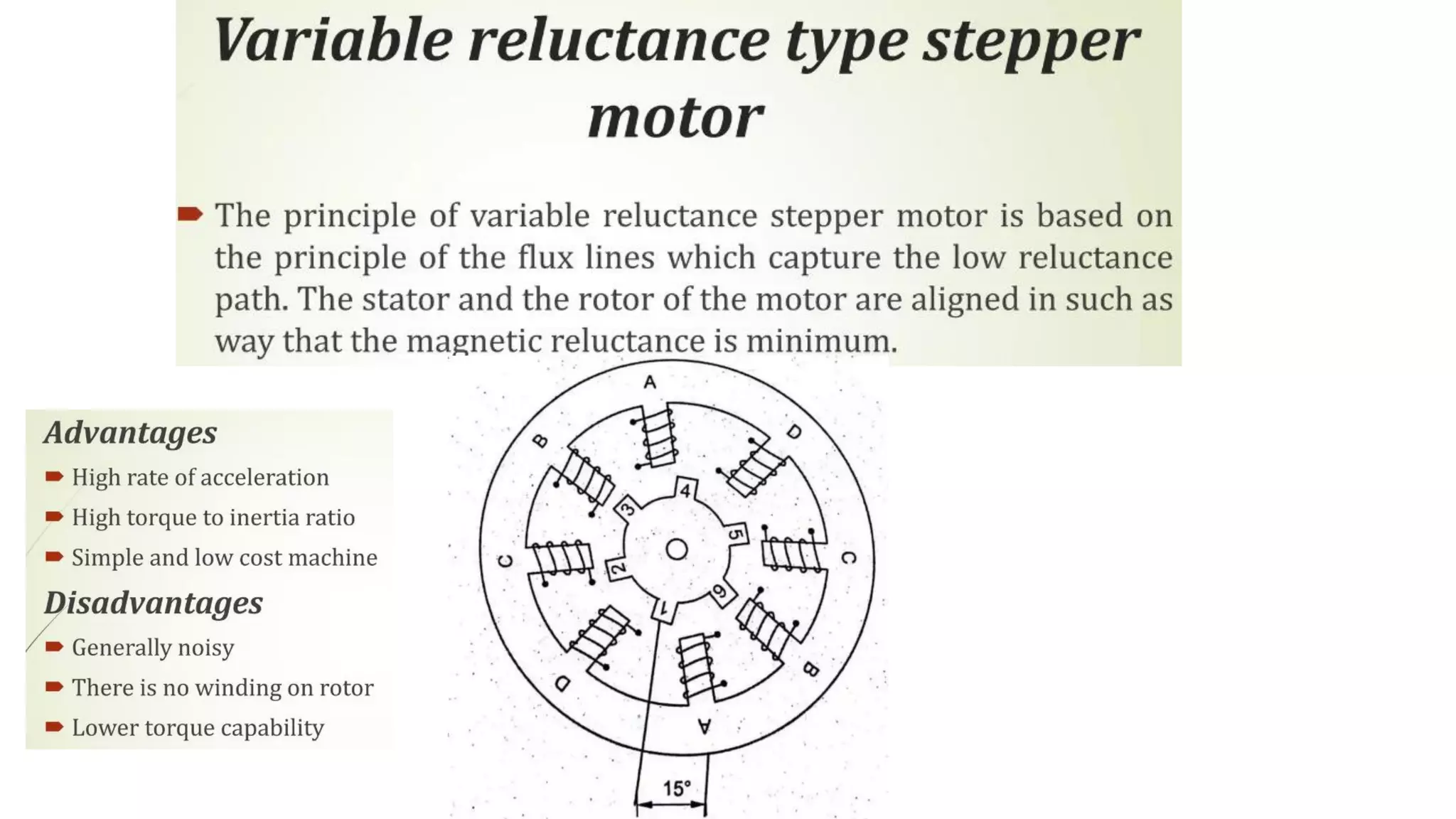 Variable reluctance type stepper motor

The principle of variable reluctance stepper motor is based on the principle of the flux lines which capture the low reluctance path. The stator and the rotor of the motor are aligned in such as way that the magnetic reluctance is minimum.

Advantages
High rate of acceleration
High torque to inertia ratio
Simple and low cost machine

Disadvantages
Generally noisy
There is no winding on rotor
Lower torque capability

A
D
C
B
A
D
C
B
4
5
6
1
2
3
15°