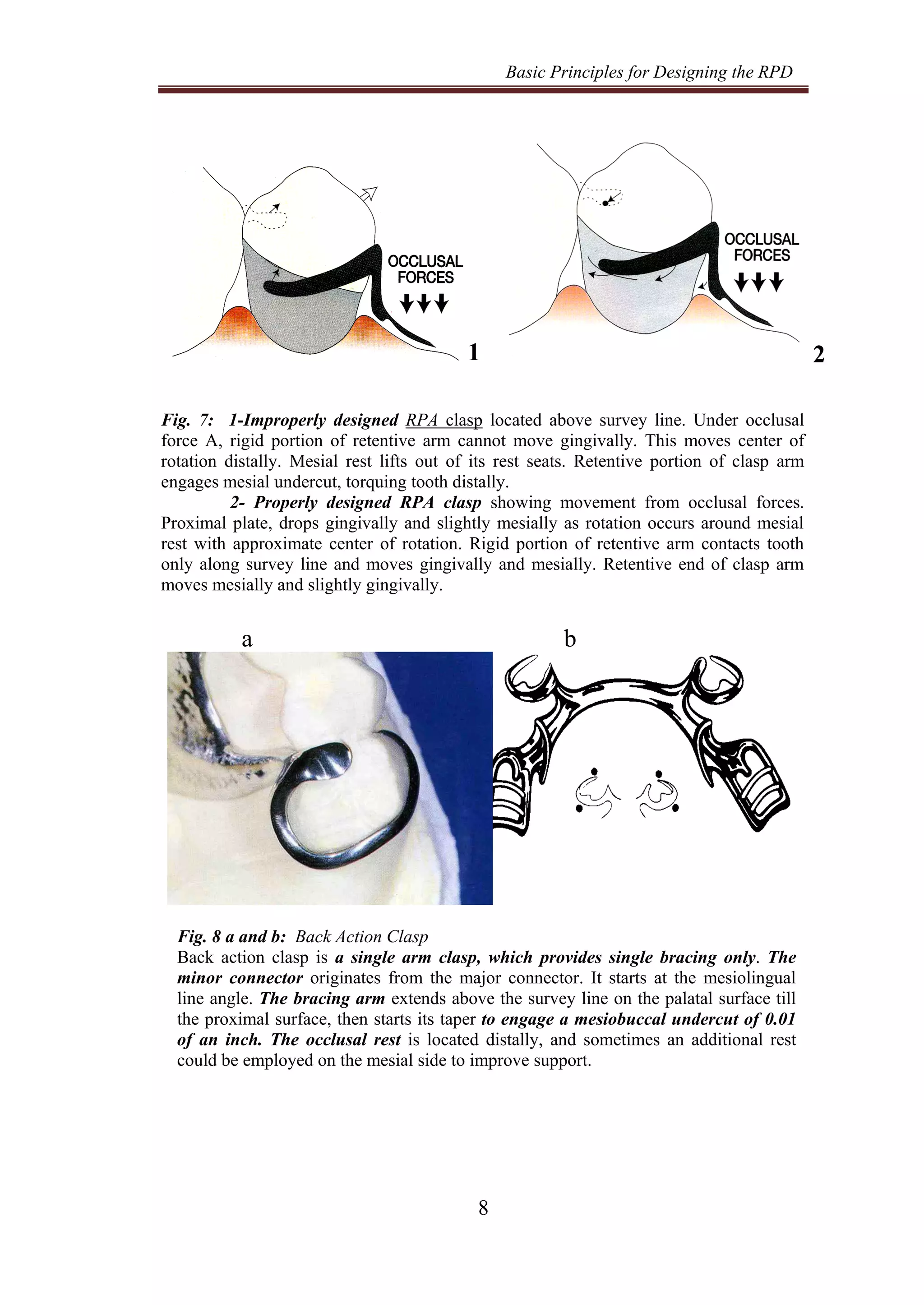 Basic Principles for Designing the RPD

OCCLUSAL FORCES

1

OCCLUSAL FORCES

2

Fig. 7: 1-Improperly designed RPA clasp located above survey line. Under occlusal force A, rigid portion of retentive arm cannot move gingivally. This moves center of rotation distally. Mesial rest lifts out of its rest seats. Retentive portion of clasp arm engages mesial undercut, torquing tooth distally.

2- Properly designed RPA clasp showing movement from occlusal forces. Proximal plate, drops gingivally and slightly mesially as rotation occurs around mesial rest with approximate center of rotation. Rigid portion of retentive arm contacts tooth only along survey line and moves gingivally and mesially. Retentive end of clasp arm moves mesially and slightly gingivally.

a

b

Fig. 8 a and b: Back Action Clasp
Back action clasp is a single arm clasp, which provides single bracing only. The minor connector originates from the major connector. It starts at the mesiolingual line angle. The bracing arm extends above the survey line on the palatal surface till the proximal surface, then starts its taper to engage a mesiobuccal undercut of 0.01 of an inch. The occlusal rest is located distally, and sometimes an additional rest could be employed on the mesial side to improve support.

8