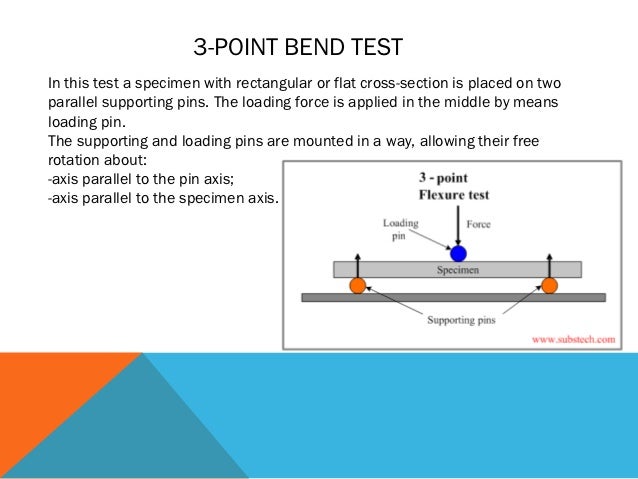 3-POINT BEND TEST

In this test a specimen with rectangular or flat cross-section is placed on two parallel supporting pins. The loading force is applied in the middle by means loading pin.
The supporting and loading pins are mounted in a way, allowing their free rotation about:
-axis parallel to the pin axis;
-axis parallel to the specimen axis.

3 - point
Flexure test

Loading pin

Force

Specimen

Supporting pins

www.substech.com