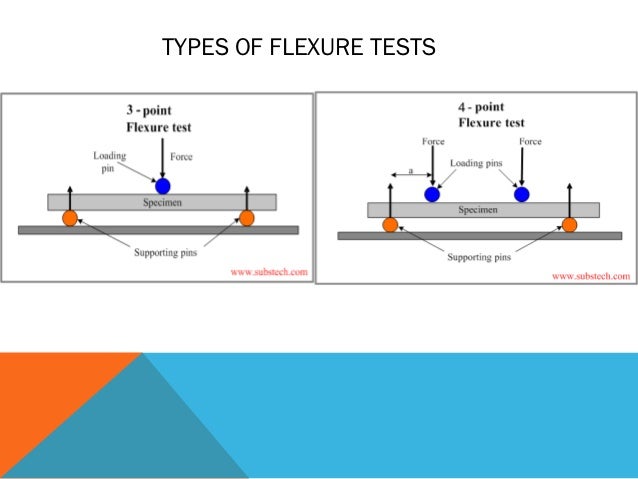 TYPES OF FLEXURE TESTS

3 - point
Flexure test

Loading pin

Force

Specimen

Supporting pins

www.substech.com

4 - point
Flexure test

Force

Force

a

Loading pins

Specimen

Supporting pins

www.substech.com