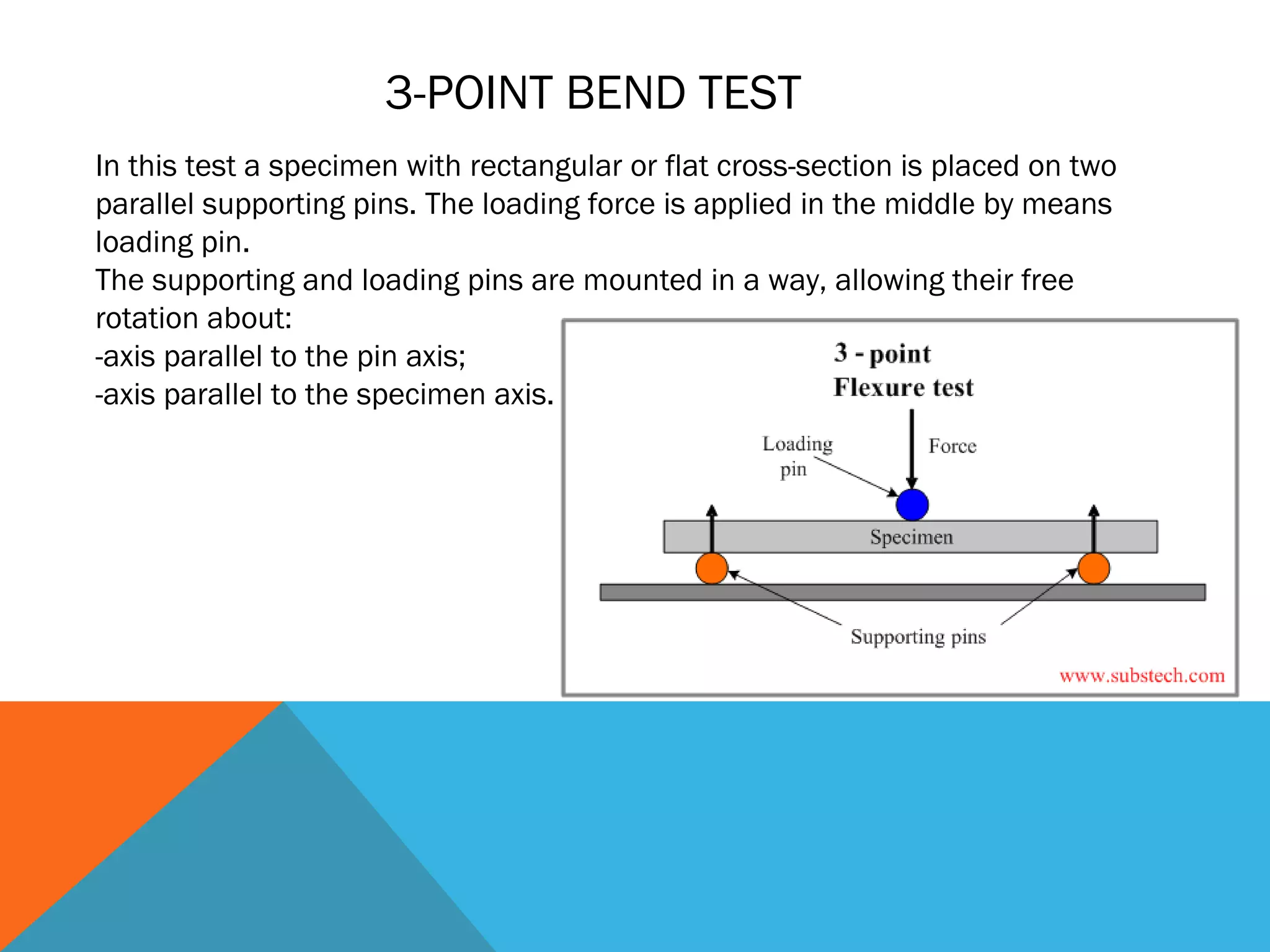 3-POINT BEND TEST

In this test a specimen with rectangular or flat cross-section is placed on two parallel supporting pins. The loading force is applied in the middle by means loading pin.
The supporting and loading pins are mounted in a way, allowing their free rotation about:
-axis parallel to the pin axis;
-axis parallel to the specimen axis.

3 - point
Flexure test

Loading pin

Force

Specimen

Supporting pins

www.substech.com