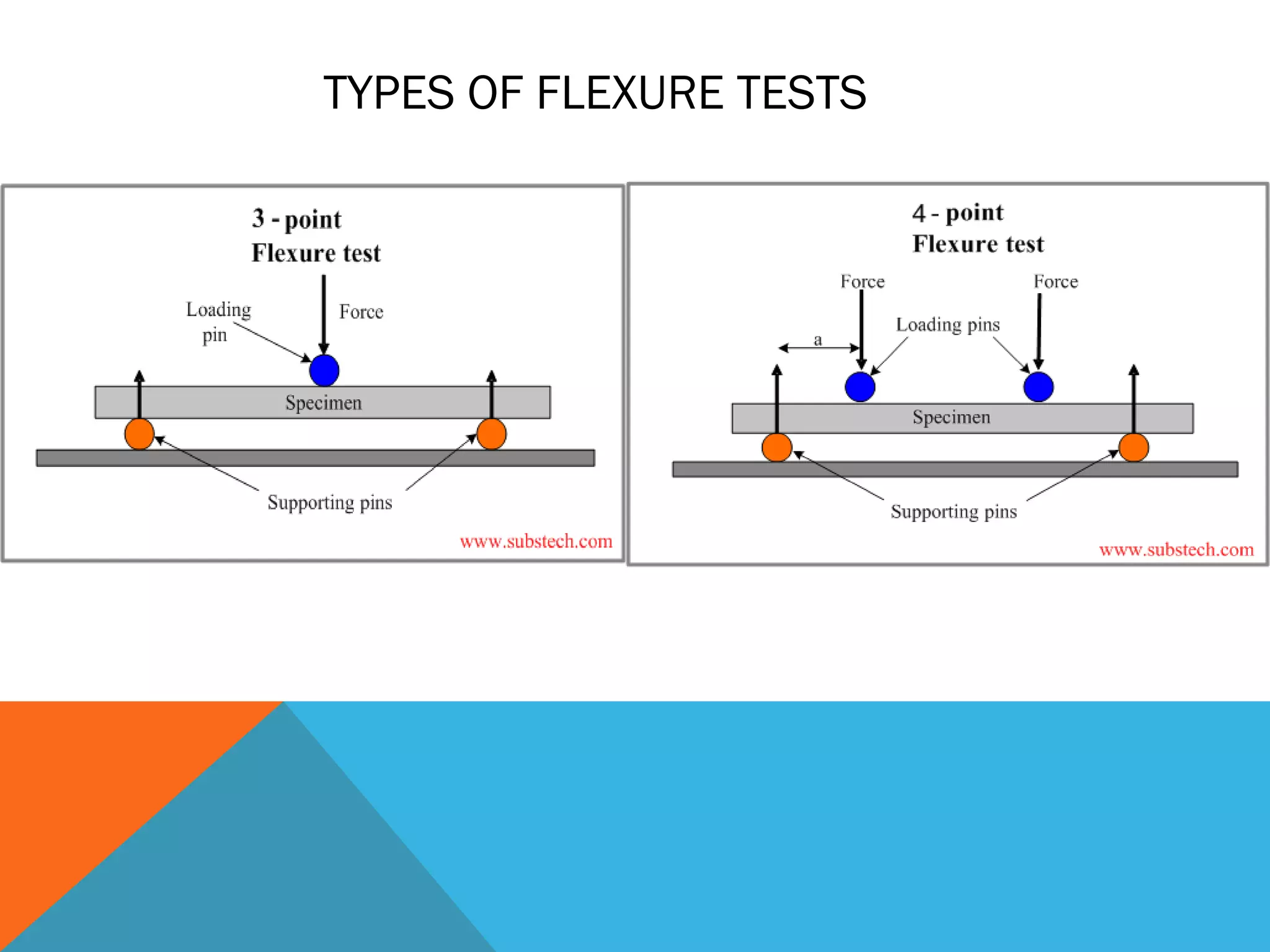 TYPES OF FLEXURE TESTS

3 - point
Flexure test

Loading pin

Force

Specimen

Supporting pins

www.substech.com

4 - point
Flexure test

Force

Force

Loading pins

a

Specimen

Supporting pins

www.substech.com