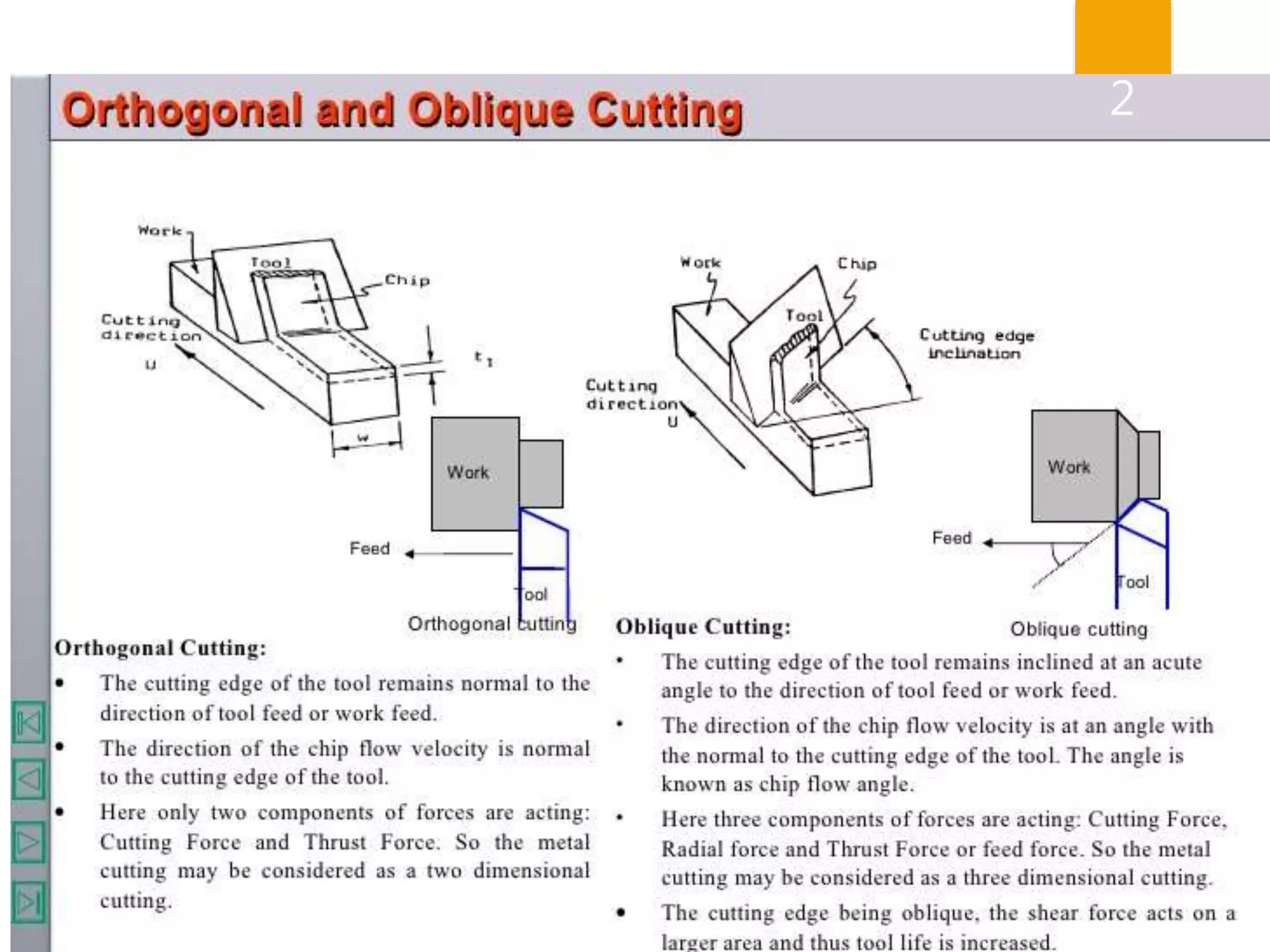 2

Orthogonal and Oblique Cutting

Work
Tool
Chip
Cutting direction
U
$t_1$
w

Work
Feed
Tool
Orthogonal cutting

Work
Chip
Tool
Cutting edge inclination
Cutting direction
U

Work
Feed
Tool
Oblique cutting

Orthogonal Cutting:

• The cutting edge of the tool remains normal to the direction of tool feed or work feed.

• The direction of the chip flow velocity is normal to the cutting edge of the tool.

• Here only two components of forces are acting: Cutting Force and Thrust Force. So the metal cutting may be considered as a two dimensional cutting.

Oblique Cutting:

• The cutting edge of the tool remains inclined at an acute angle to the direction of tool feed or work feed.

• The direction of the chip flow velocity is at an angle with the normal to the cutting edge of the tool. The angle is known as chip flow angle.

• Here three components of forces are acting: Cutting Force, Radial force and Thrust Force or feed force. So the metal cutting may be considered as a three dimensional cutting.

• The cutting edge being oblique, the shear force acts on a larger area and thus tool life is increased.