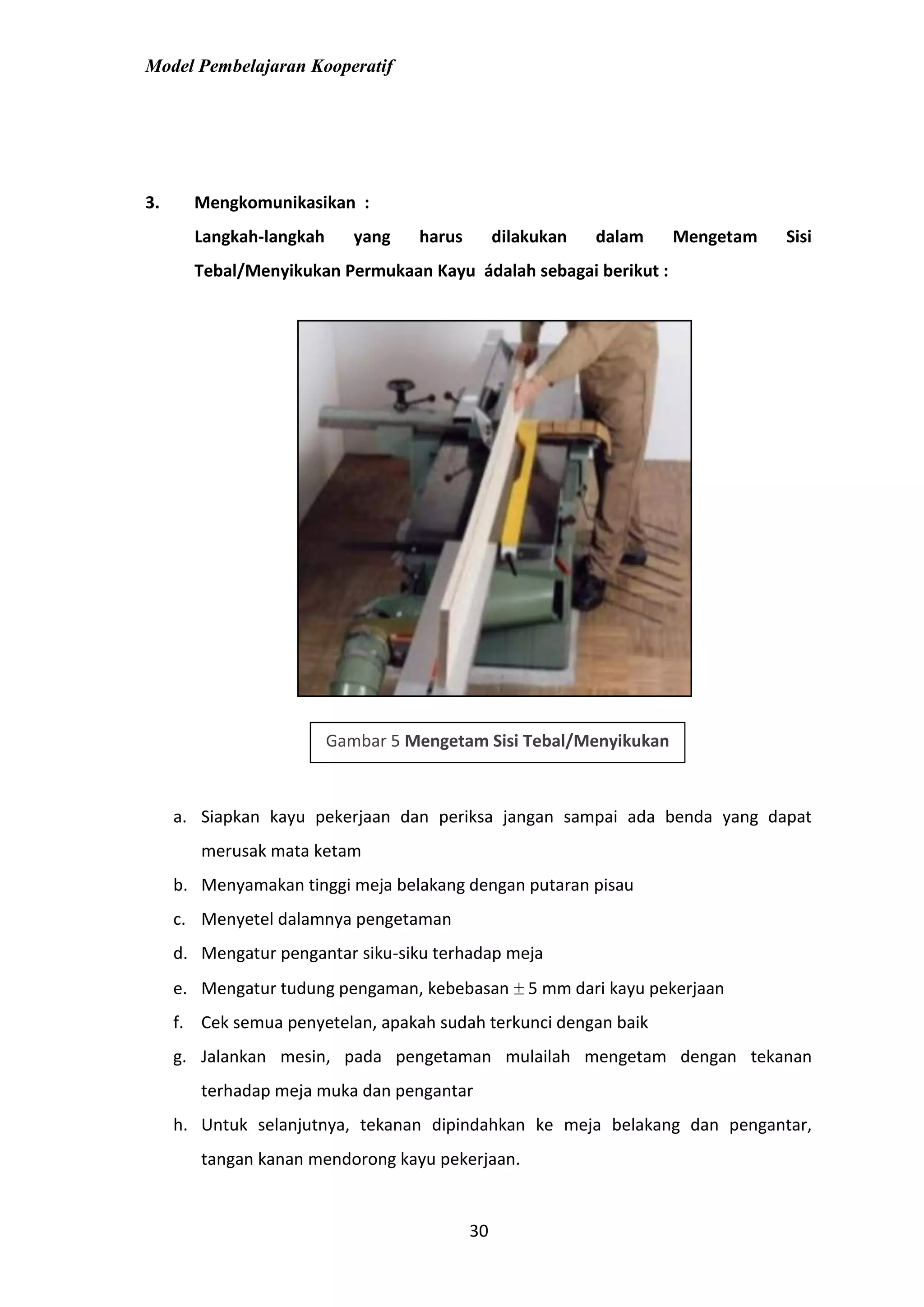 Model Pembelajaran Kooperatif

3. Mengkomunikasikan :

Langkah-langkah yang harus dilakukan dalam Mengetam Sisi Tebal/Menyikukan Permukaan Kayu ádalah sebagai berikut :

Gambar 5 Mengetam Sisi Tebal/Menyikukan

a. Siapkan kayu pekerjaan dan periksa jangan sampai ada benda yang dapat merusak mata ketam

b. Menyamakan tinggi meja belakang dengan putaran pisau

c. Menyetel dalamnya pengetaman

d. Mengatur pengantar siku-siku terhadap meja

e. Mengatur tudung pengaman, kebebasan $\pm$ 5 mm dari kayu pekerjaan

f. Cek semua penyetelan, apakah sudah terkunci dengan baik

g. Jalankan mesin, pada pengetaman mulailah mengetam dengan tekanan terhadap meja muka dan pengantar

h. Untuk selanjutnya, tekanan dipindahkan ke meja belakang dan pengantar, tangan kanan mendorong kayu pekerjaan.

30