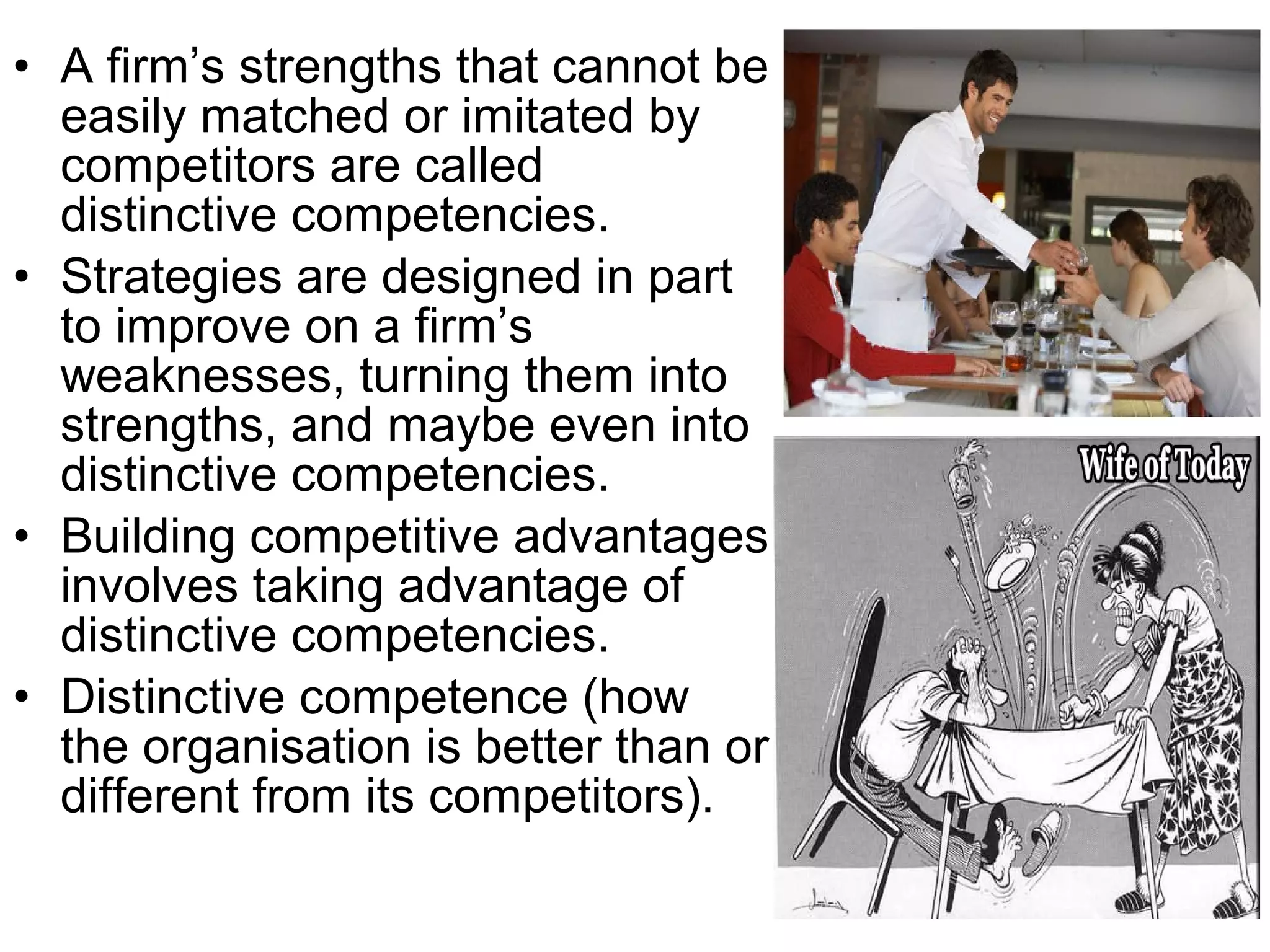 • A firm’s strengths that cannot be easily matched or imitated by competitors are called distinctive competencies.
• Strategies are designed in part to improve on a firm’s weaknesses, turning them into strengths, and maybe even into distinctive competencies.
• Building competitive advantages involves taking advantage of distinctive competencies.
• Distinctive competence (how the organisation is better than or different from its competitors).

Wife of Today