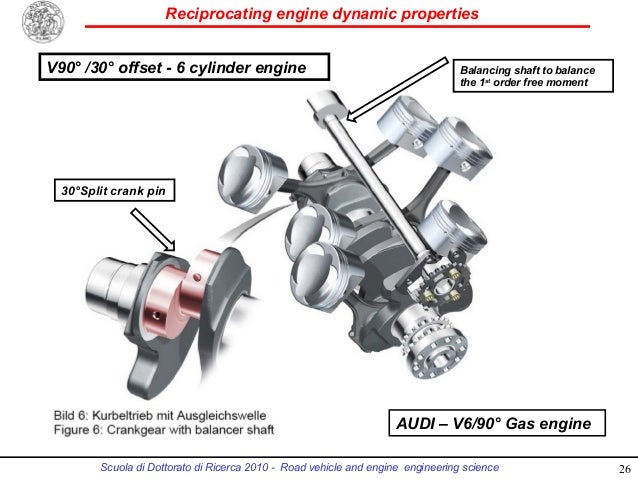 Reciprocating engine dynamic properties

V90° /30° offset - 6 cylinder engine

Balancing shaft to balance the 1$^{st}$ order free moment

30°Split crank pin

Bild 6: Kurbeltrieb mit Ausgleichswelle
Figure 6: Crankgear with balancer shaft

AUDI – V6/90° Gas engine

Scuola di Dottorato di Ricerca 2010 - Road vehicle and engine engineering science

26