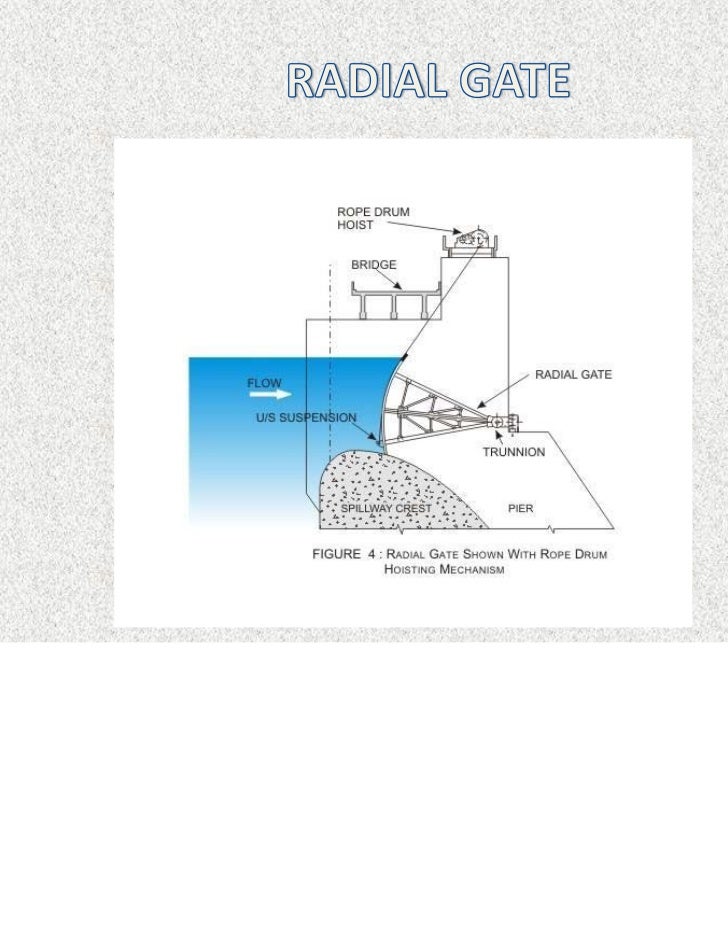 RADIAL GATE

ROPE DRUM HOIST

BRIDGE

FLOW

RADIAL GATE

U/S SUSPENSION

TRUNNION

SPILLWAY CREST

PIER

FIGURE 4 : RADIAL GATE SHOWN WITH ROPE DRUM HOISTING MECHANISM