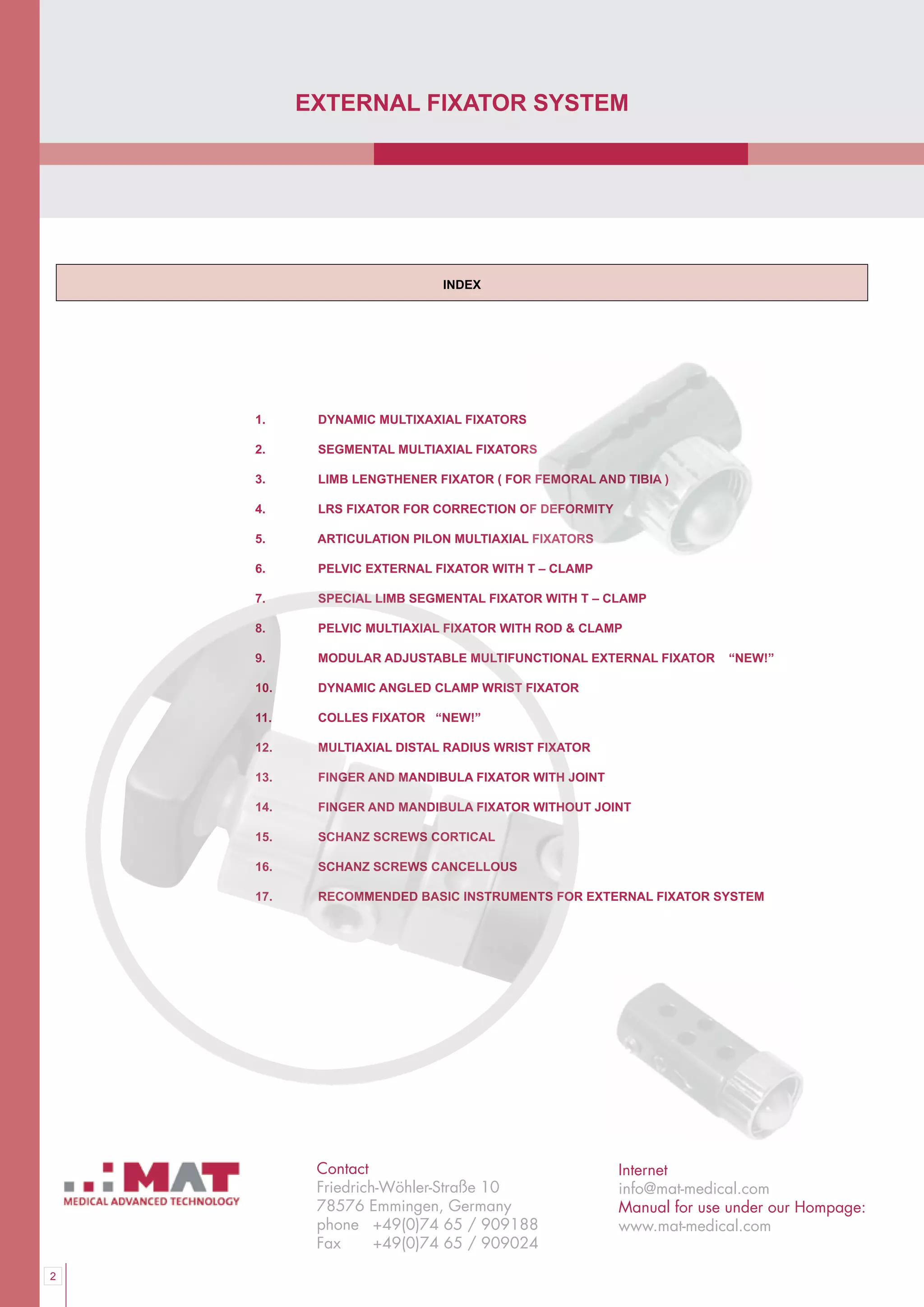 EXTERNAL FIXATOR SYSTEM

INDEX

1. DYNAMIC MULTIXAXIAL FIXATORS
2. SEGMENTAL MULTIAXIAL FIXATORS
3. LIMB LENGTHENER FIXATOR ( FOR FEMORAL AND TIBIA )
4. LRS FIXATOR FOR CORRECTION OF DEFORMITY
5. ARTICULATION PILON MULTIAXIAL FIXATORS
6. PELVIC EXTERNAL FIXATOR WITH T – CLAMP
7. SPECIAL LIMB SEGMENTAL FIXATOR WITH T – CLAMP
8. PELVIC MULTIAXIAL FIXATOR WITH ROD & CLAMP
9. MODULAR ADJUSTABLE MULTIFUNCTIONAL EXTERNAL FIXATOR “NEW!”
10. DYNAMIC ANGLED CLAMP WRIST FIXATOR
11. COLLES FIXATOR “NEW!”
12. MULTIAXIAL DISTAL RADIUS WRIST FIXATOR
13. FINGER AND MANDIBULA FIXATOR WITH JOINT
14. FINGER AND MANDIBULA FIXATOR WITHOUT JOINT
15. SCHANZ SCREWS CORTICAL
16. SCHANZ SCREWS CANCELLOUS
17. RECOMMENDED BASIC INSTRUMENTS FOR EXTERNAL FIXATOR SYSTEM

MAT
MEDICAL ADVANCED TECHNOLOGY

Contact
Friedrich-Wöhler-Straße 10
78576 Emmingen, Germany
phone +49(0)74 65 / 909188
Fax +49(0)74 65 / 909024

Internet
info@mat-medical.com
Manual for use under our Hompage:
www.mat-medical.com

2