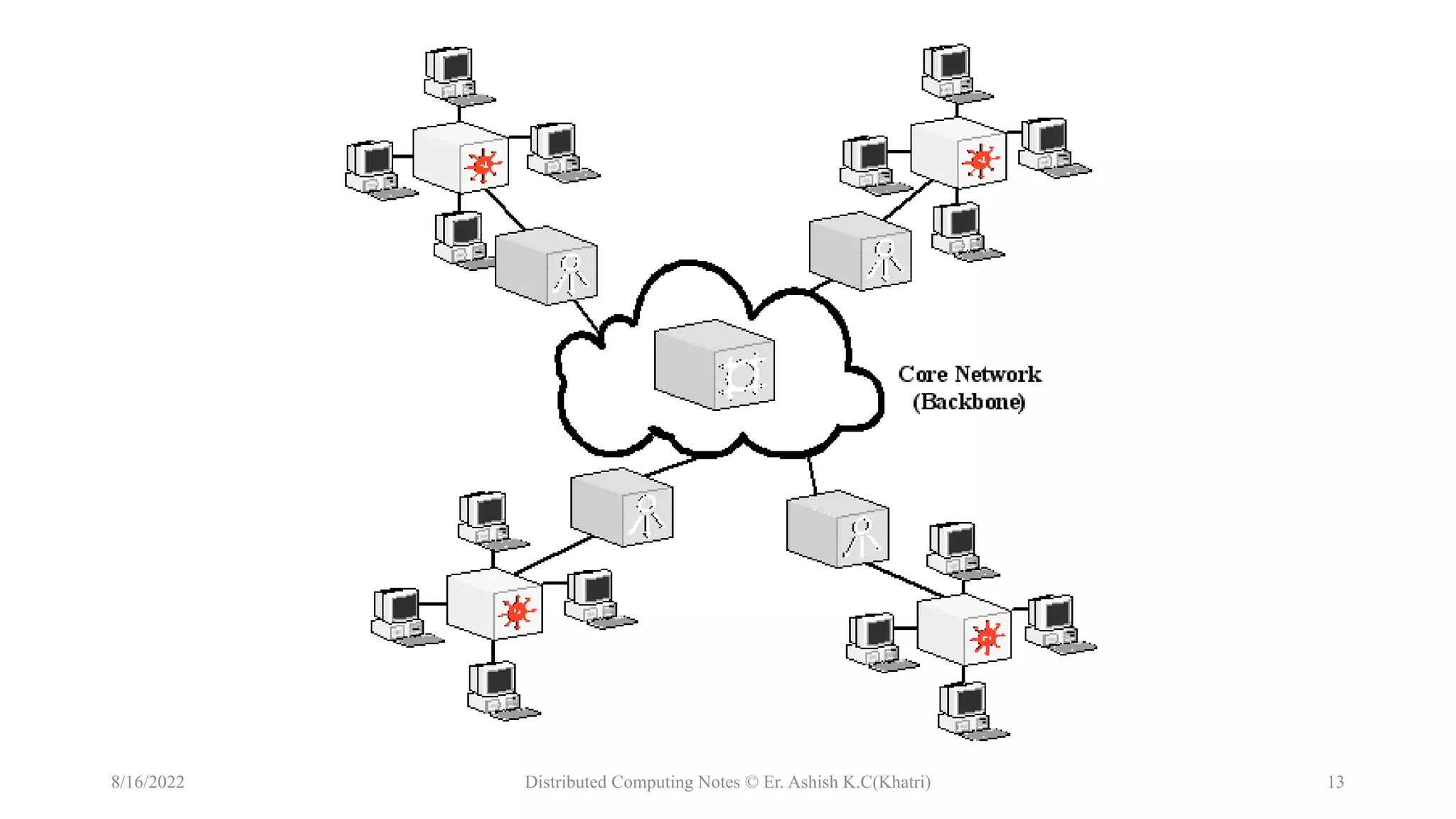 Core Network
(Backbone)

8/16/2022

Distributed Computing Notes © Er. Ashish K.C(Khatri)

13