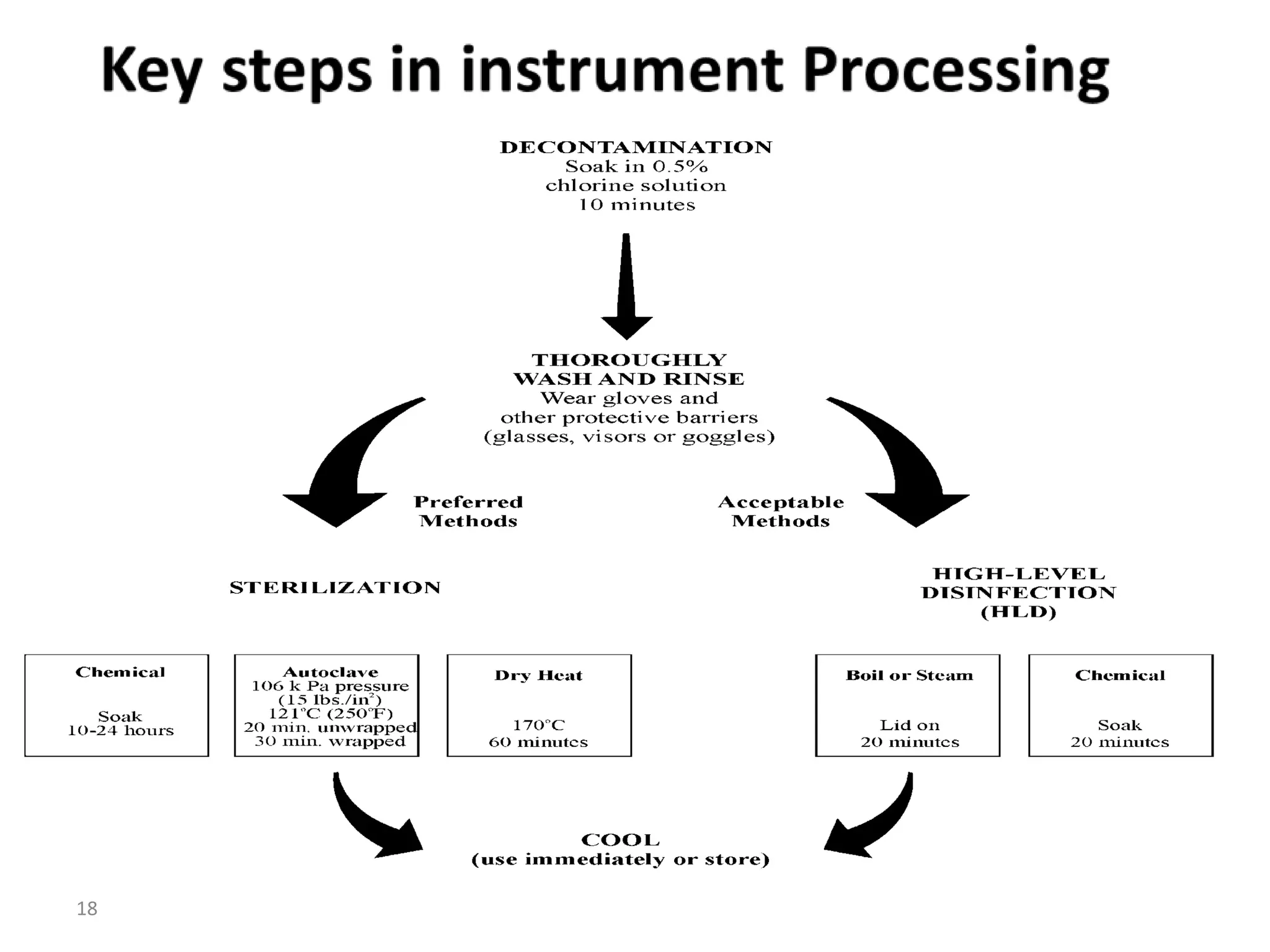 Key steps in instrument Processing

DECONTAMINATION
Soak in 0.5% chlorine solution 10 minutes

THOROUGHLY WASH AND RINSE
Wear gloves and other protective barriers (glasses, visors or goggles)

Preferred Methods

Acceptable Methods

STERILIZATION

HIGH-LEVEL DISINFECTION (HLD)

Chemical

Soak
10-24 hours

Autoclave
106 k Pa pressure
(15 lbs./in$^2$)
121°C (250°F)
20 min. unwrapped
30 min. wrapped

Dry Heat

170°C
60 minutes

Boil or Steam

Lid on
20 minutes

Chemical

Soak
20 minutes

COOL
(use immediately or store)

18