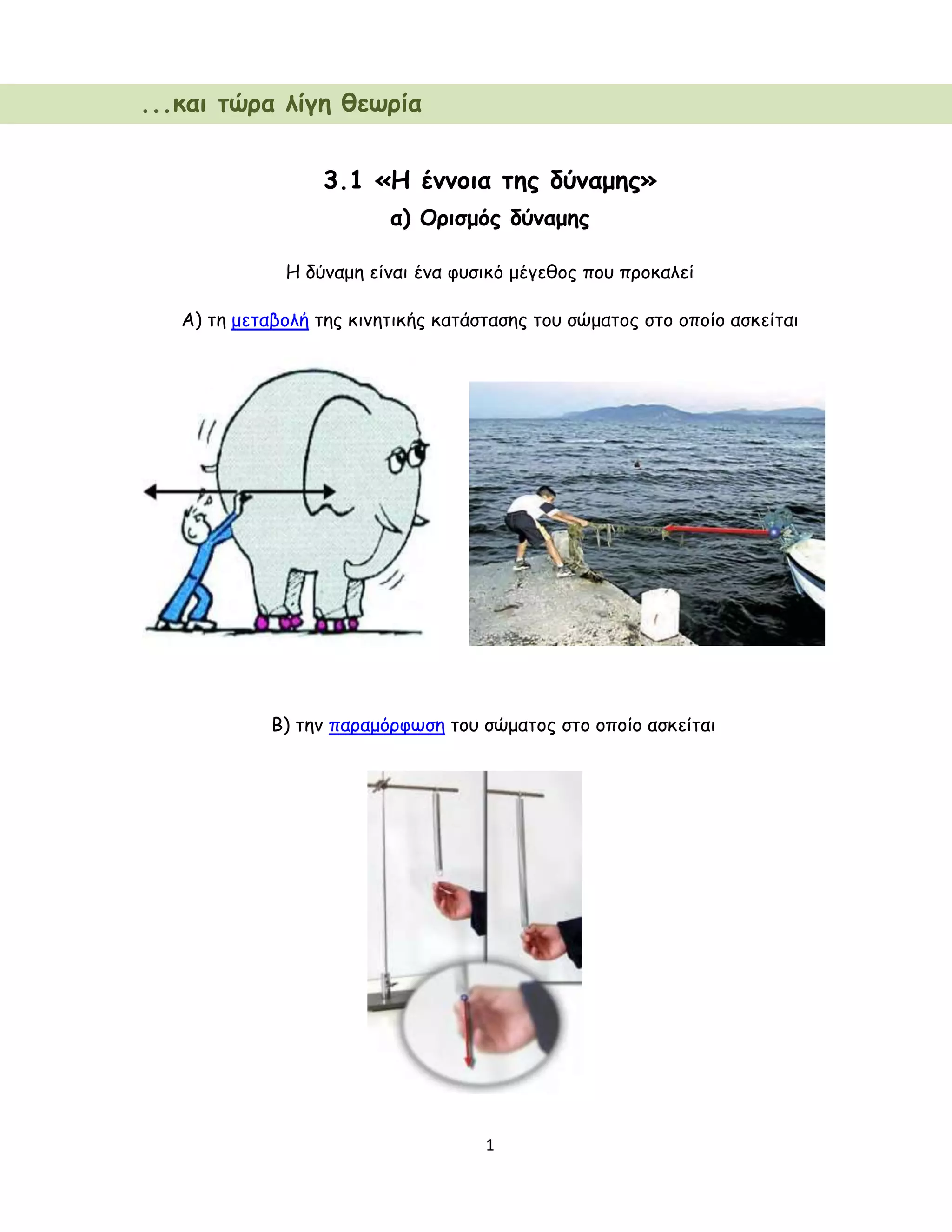 ...και τώρα λίγη θεωρία

3.1 «Η έννοια της δύναμης»

α) Ορισμός δύναμης

Η δύναμη είναι ένα φυσικό μέγεθος που προκαλεί

Α) τη μεταβολή της κινητικής κατάστασης του σώματος στο οποίο ασκείται

Β) την παραμόρφωση του σώματος στο οποίο ασκείται

1