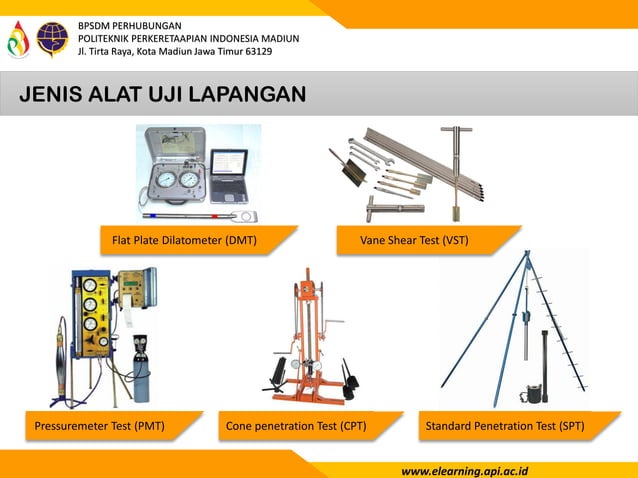 BPSDM PERHUBUNGAN
POLITEKNIK PERKERETAAPIAN INDONESIA MADIUN
Jl. Tirta Raya, Kota Madiun Jawa Timur 63129

JENIS ALAT UJI LAPANGAN

Flat Plate Dilatometer (DMT)

Vane Shear Test (VST)

Pressuremeter Test (PMT)

Cone penetration Test (CPT)

Standard Penetration Test (SPT)

www.elearning.api.ac.id