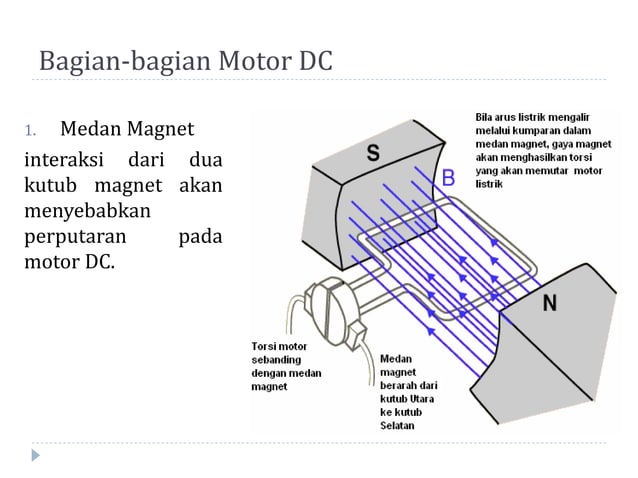 Bagian-bagian Motor DC

1. Medan Magnet

interaksi dari dua kutub magnet akan menyebabkan perputaran pada motor DC.

Bila arus listrik mengalir melalui kumparan dalam medan magnet, gaya magnet akan menghasilkan torsi yang akan memutar motor listrik

S

B

N

Torsi motor sebanding dengan medan magnet

Medan magnet berarah dari kutub Utara ke kutub Selatan