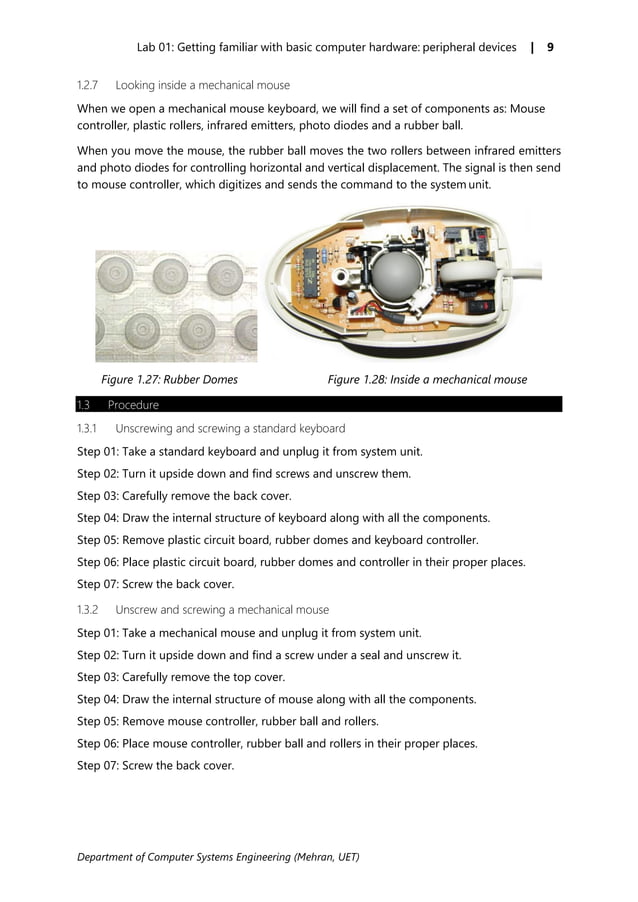 Lab 01: Getting familiar with basic computer hardware: peripheral devices | 9

1.2.7 Looking inside a mechanical mouse

When we open a mechanical mouse keyboard, we will find a set of components as: Mouse controller, plastic rollers, infrared emitters, photo diodes and a rubber ball.

When you move the mouse, the rubber ball moves the two rollers between infrared emitters and photo diodes for controlling horizontal and vertical displacement. The signal is then send to mouse controller, which digitizes and sends the command to the system unit.

Figure 1.27: Rubber Domes

Figure 1.28: Inside a mechanical mouse

1.3 Procedure

1.3.1 Unscrewing and screwing a standard keyboard

Step 01: Take a standard keyboard and unplug it from system unit.

Step 02: Turn it upside down and find screws and unscrew them.

Step 03: Carefully remove the back cover.

Step 04: Draw the internal structure of keyboard along with all the components.

Step 05: Remove plastic circuit board, rubber domes and keyboard controller.

Step 06: Place plastic circuit board, rubber domes and controller in their proper places.

Step 07: Screw the back cover.

1.3.2 Unscrew and screwing a mechanical mouse

Step 01: Take a mechanical mouse and unplug it from system unit.

Step 02: Turn it upside down and find a screw under a seal and unscrew it.

Step 03: Carefully remove the top cover.

Step 04: Draw the internal structure of mouse along with all the components.

Step 05: Remove mouse controller, rubber ball and rollers.

Step 06: Place mouse controller, rubber ball and rollers in their proper places.

Step 07: Screw the back cover.

Department of Computer Systems Engineering (Mehran, UET)