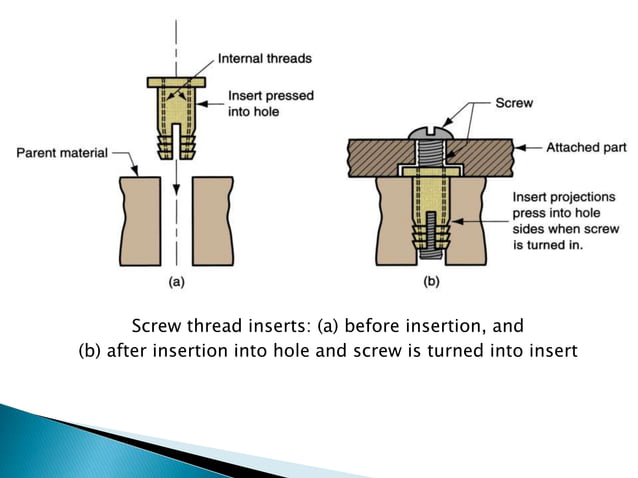 Internal threads

Insert pressed into hole

Parent material

(a)

Screw

Attached part

Insert projections press into hole sides when screw is turned in.

(b)

Screw thread inserts: (a) before insertion, and (b) after insertion into hole and screw is turned into insert