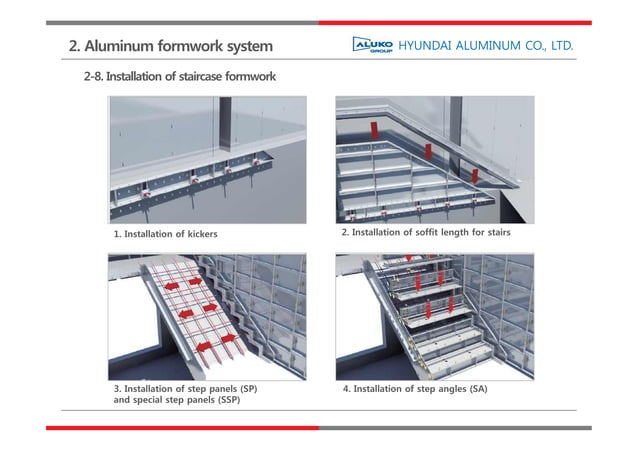 2. Aluminum formwork system

ALUKO GROUP HYUNDAI ALUMINUM CO., LTD.

2-8. Installation of staircase formwork

1. Installation of kickers

2. Installation of soffit length for stairs

3. Installation of step panels (SP) and special step panels (SSP)

4. Installation of step angles (SA)