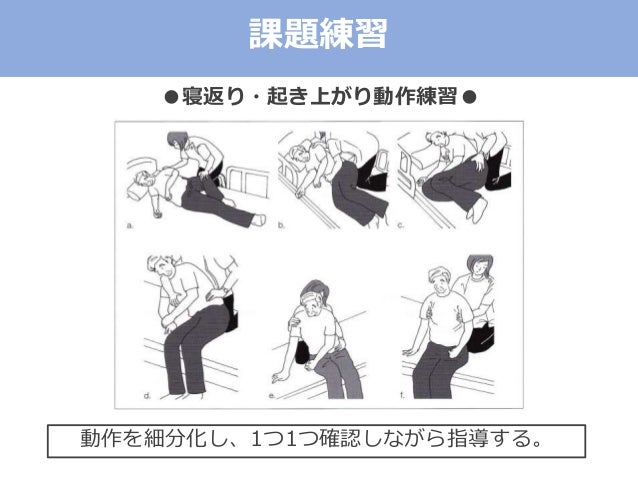 課題練習

●寝返り・起き上がり動作練習●

a.

b.

c.

d.

e.

f.

動作を細分化し、1つ1つ確認しながら指導する。