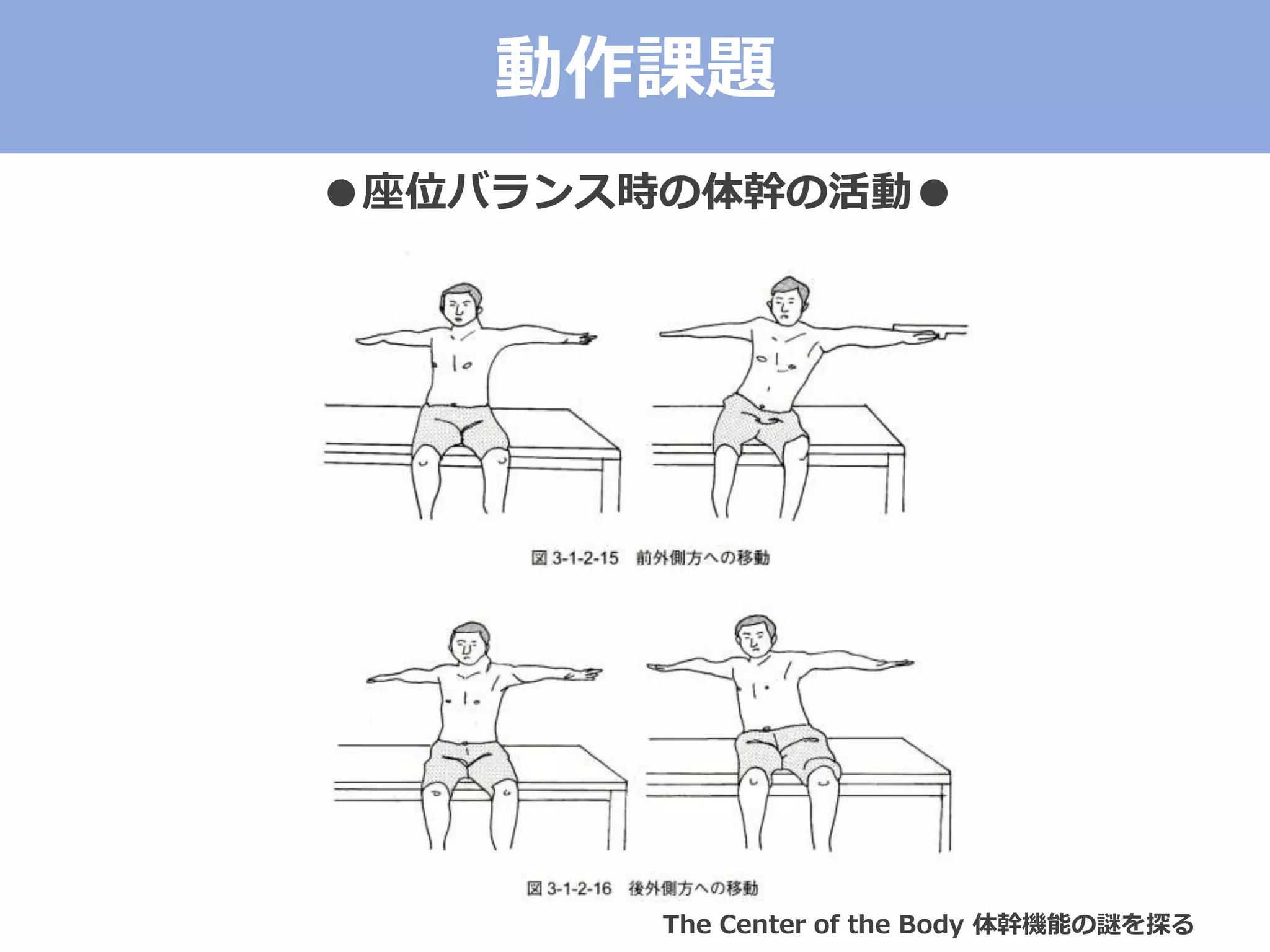 動作課題

●座位バランス時の体幹の活動●

図 3-1-2-15　前外側方への移動

図 3-1-2-16　後外側方への移動

The Center of the Body 体幹機能の謎を探る