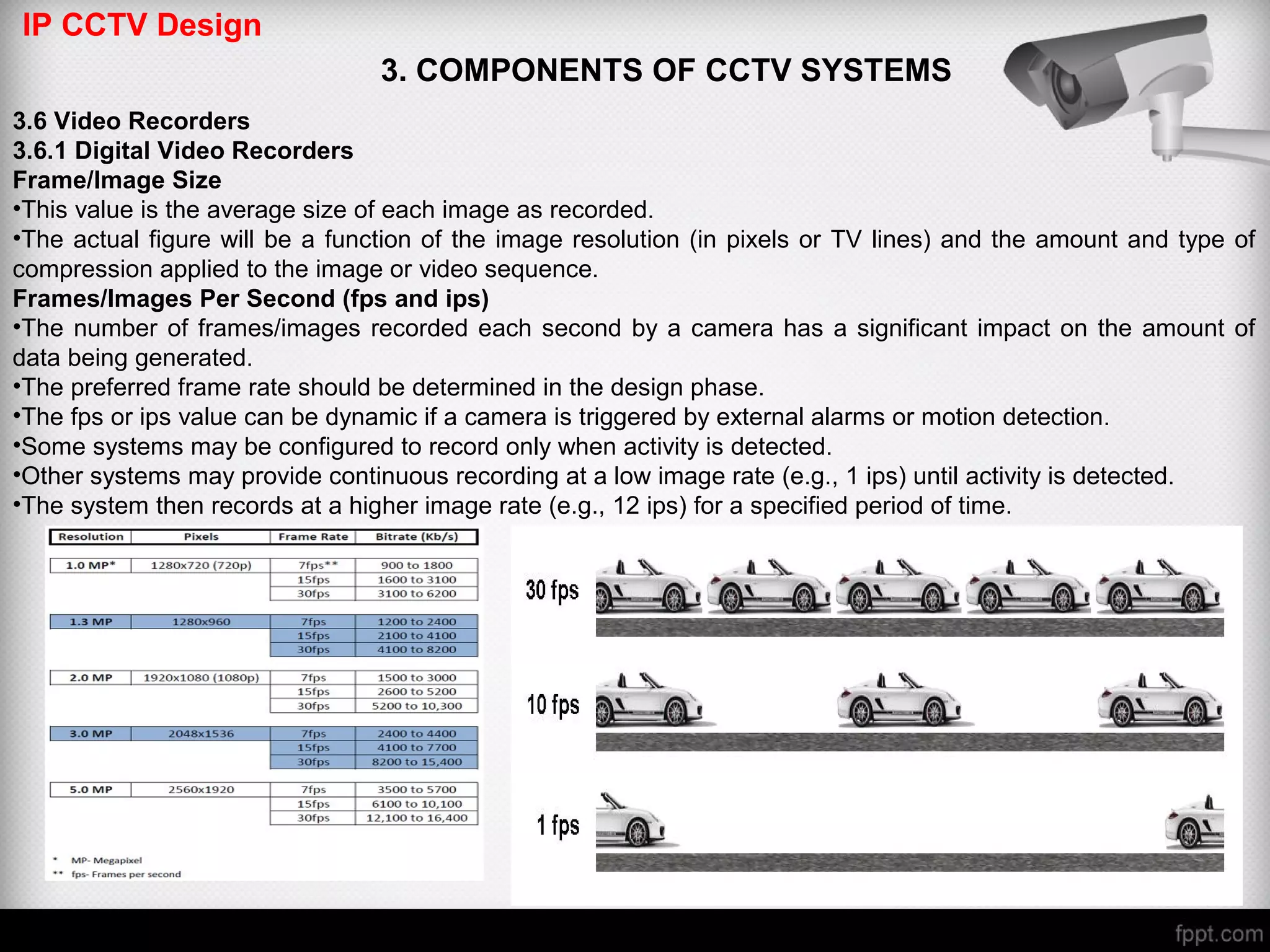 IP CCTV Design

3. COMPONENTS OF CCTV SYSTEMS

3.6 Video Recorders
3.6.1 Digital Video Recorders
Frame/Image Size
•This value is the average size of each image as recorded.
•The actual figure will be a function of the image resolution (in pixels or TV lines) and the amount and type of compression applied to the image or video sequence.
Frames/Images Per Second (fps and ips)
•The number of frames/images recorded each second by a camera has a significant impact on the amount of data being generated.
•The preferred frame rate should be determined in the design phase.
•The fps or ips value can be dynamic if a camera is triggered by external alarms or motion detection.
•Some systems may be configured to record only when activity is detected.
•Other systems may provide continuous recording at a low image rate (e.g., 1 ips) until activity is detected.
•The system then records at a higher image rate (e.g., 12 ips) for a specified period of time.

| Resolution | Pixels | Frame Rate | Bitrate (Kb/s) |
|---|---|---|---|
| 1.0 MP* | 1280x720 (720p) | 7fps** | 900 to 1800 |
| | | 15fps | 1600 to 3100 |
| | | 30fps | 3100 to 6200 |
| 1.3 MP | 1280x960 | 7fps | 1200 to 2400 |
| | | 15fps | 2100 to 4100 |
| | | 30fps | 4100 to 8200 |
| 2.0 MP | 1920x1080 (1080p) | 7fps | 1500 to 3000 |
| | | 15fps | 2600 to 5200 |
| | | 30fps | 5200 to 10,300 |
| 3.0 MP | 2048x1536 | 7fps | 2400 to 4400 |
| | | 15fps | 4100 to 7700 |
| | | 30fps | 8200 to 15,400 |
| 5.0 MP | 2560x1920 | 7fps | 3500 to 5700 |
| | | 15fps | 6100 to 10,100 |
| | | 30fps | 12,100 to 16,400 |

* MP- Megapixel
** fps- Frames per second

30 fps
10 fps
1 fps

fppt.com