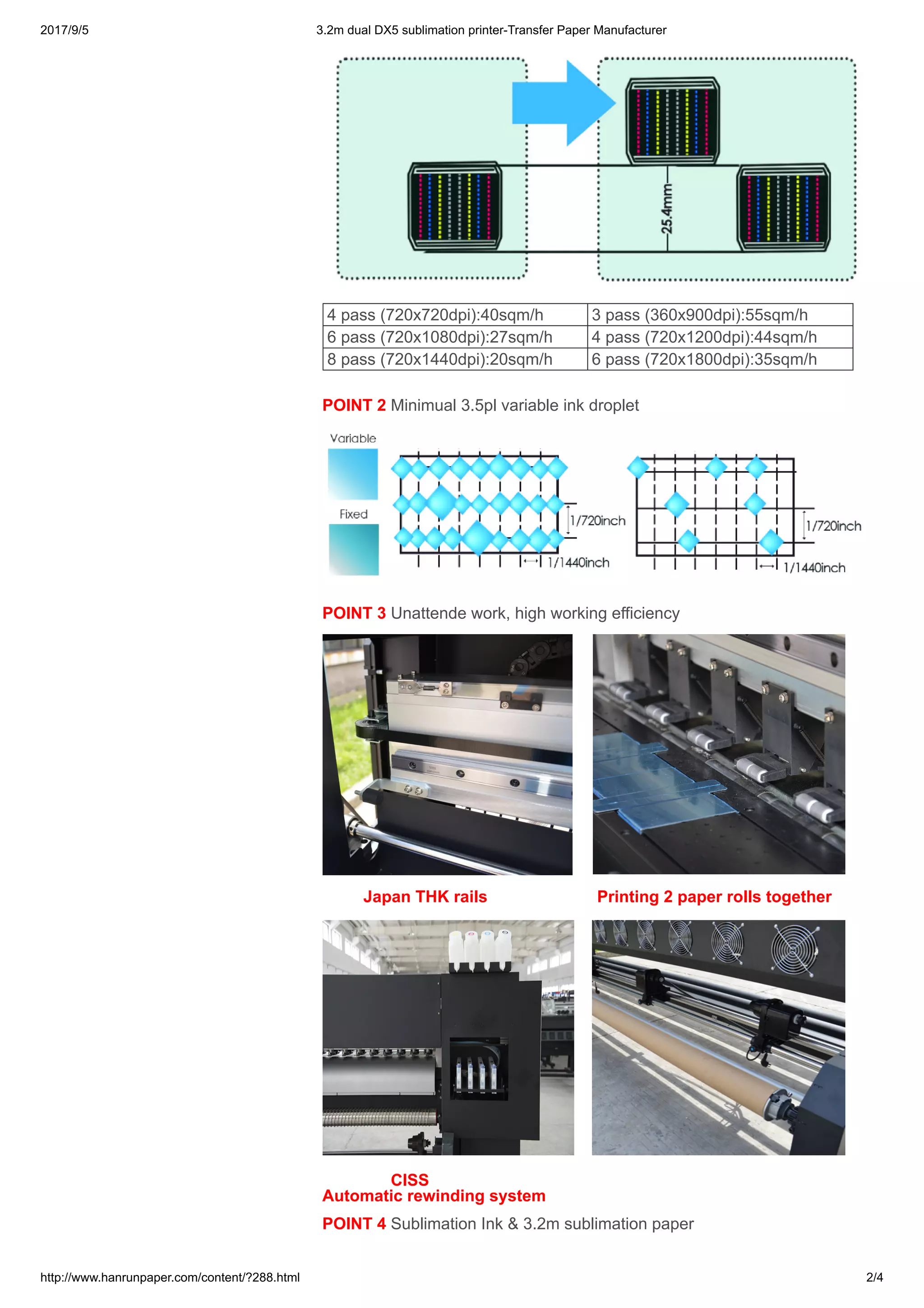 2017/9/5 3.2m dual DX5 sublimation printer-Transfer Paper Manufacturer

25.4mm

| 4 pass (720x720dpi):40sqm/h | 3 pass (360x900dpi):55sqm/h |
|---|---|
| 6 pass (720x1080dpi):27sqm/h | 4 pass (720x1200dpi):44sqm/h |
| 8 pass (720x1440dpi):20sqm/h | 6 pass (720x1800dpi):35sqm/h |

POINT 2 Minimual 3.5pl variable ink droplet

Variable

Fixed

1/720inch

1/1440inch

1/720inch

1/1440inch

POINT 3 Unattende work, high working efficiency

Japan THK rails

Printing 2 paper rolls together

CISS
Automatic rewinding system

POINT 4 Sublimation Ink & 3.2m sublimation paper

http://www.hanrunpaper.com/content/?288.html 2/4