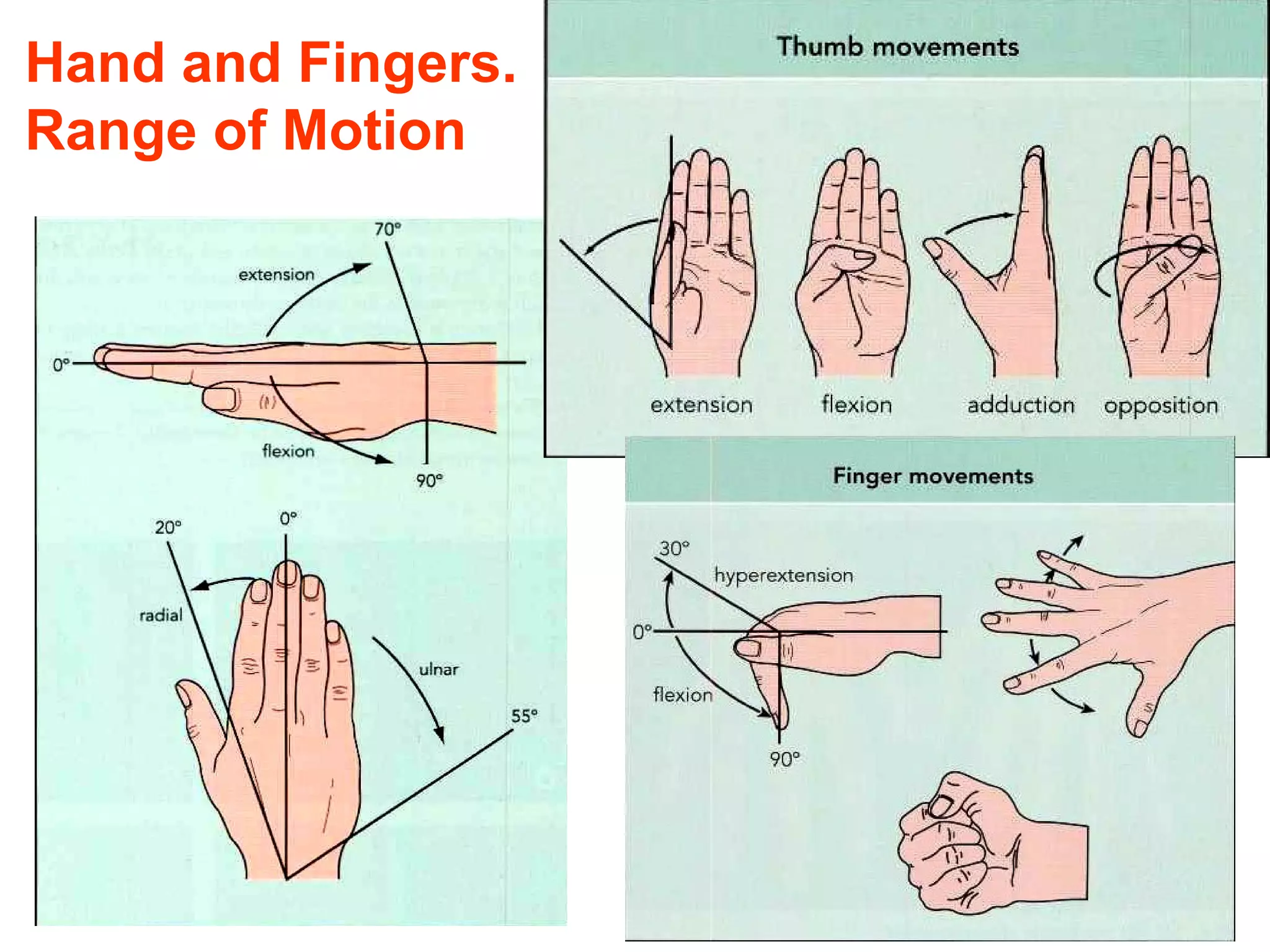 Hand and Fingers. Range of Motion

70°
extension
0°
flexion
90°

20°
0°
radial
ulnar
55°

Thumb movements

extension
flexion
adduction
opposition

Finger movements

30°
hyperextension
0°
flexion
90°