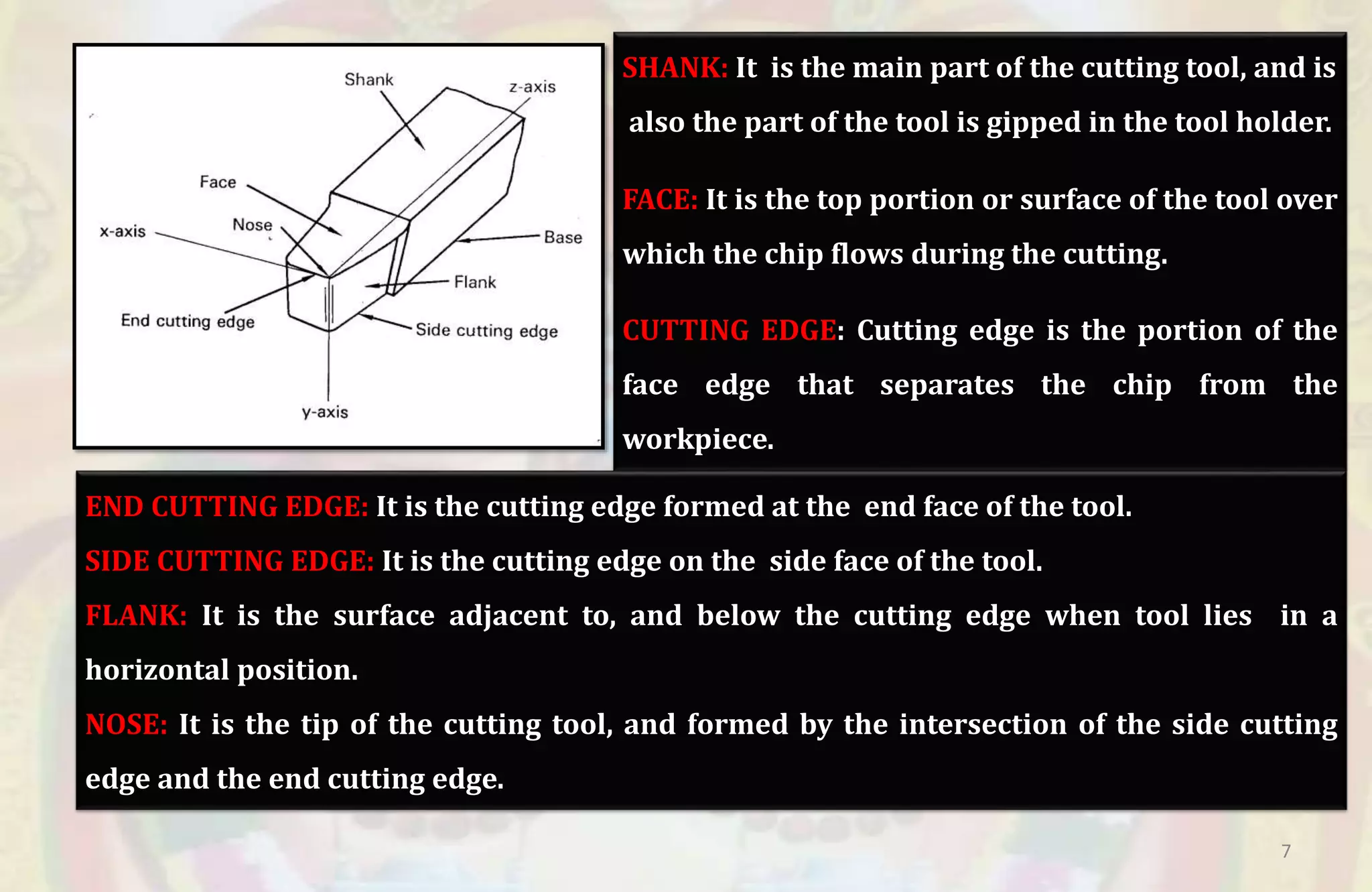 Shank
z-axis
Face
Nose
x-axis
Base
Flank
End cutting edge
Side cutting edge
y-axis

SHANK: It is the main part of the cutting tool, and is also the part of the tool is gipped in the tool holder.

FACE: It is the top portion or surface of the tool over which the chip flows during the cutting.

CUTTING EDGE: Cutting edge is the portion of the face edge that separates the chip from the workpiece.

END CUTTING EDGE: It is the cutting edge formed at the end face of the tool.

SIDE CUTTING EDGE: It is the cutting edge on the side face of the tool.

FLANK: It is the surface adjacent to, and below the cutting edge when tool lies in a horizontal position.

NOSE: It is the tip of the cutting tool, and formed by the intersection of the side cutting edge and the end cutting edge.

7