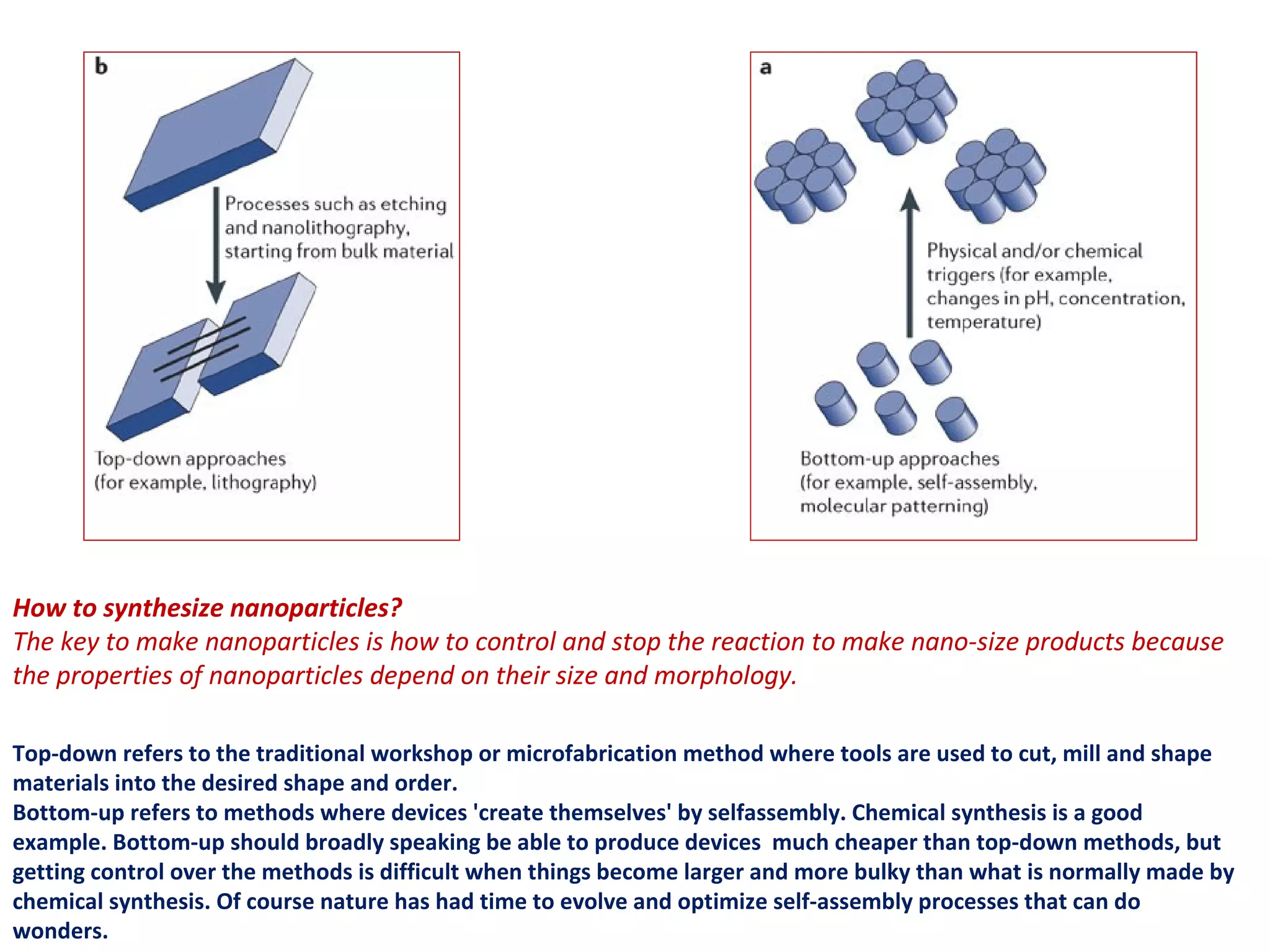 b

Processes such as etching and nanolithography, starting from bulk material

Top-down approaches (for example, lithography)

a

Physical and/or chemical triggers (for example, changes in pH, concentration, temperature)

Bottom-up approaches (for example, self-assembly, molecular patterning)

How to synthesize nanoparticles?
The key to make nanoparticles is how to control and stop the reaction to make nano-size products because the properties of nanoparticles depend on their size and morphology.

Top-down refers to the traditional workshop or microfabrication method where tools are used to cut, mill and shape materials into the desired shape and order.
Bottom-up refers to methods where devices 'create themselves' by selfassembly. Chemical synthesis is a good example. Bottom-up should broadly speaking be able to produce devices much cheaper than top-down methods, but getting control over the methods is difficult when things become larger and more bulky than what is normally made by chemical synthesis. Of course nature has had time to evolve and optimize self-assembly processes that can do wonders.