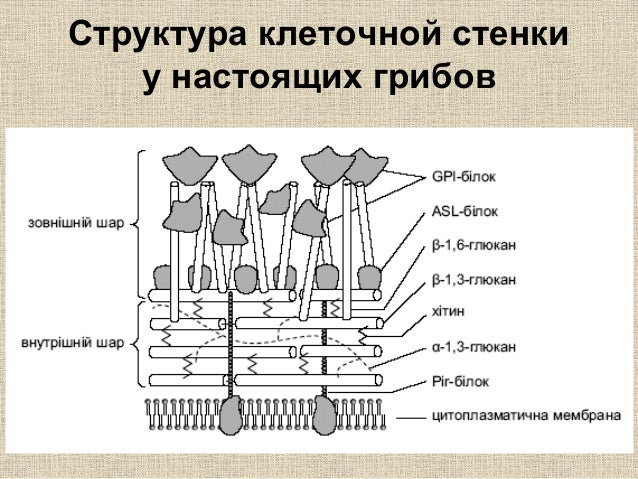 Структура клеточной стенки у настоящих грибов

зовнішній шар

внутрішній шар

GPI-білок

ASL-білок

β-1,6-глюкан

β-1,3-глюкан

хітин

α-1,3-глюкан

Pir-білок

цитоплазматична мембрана