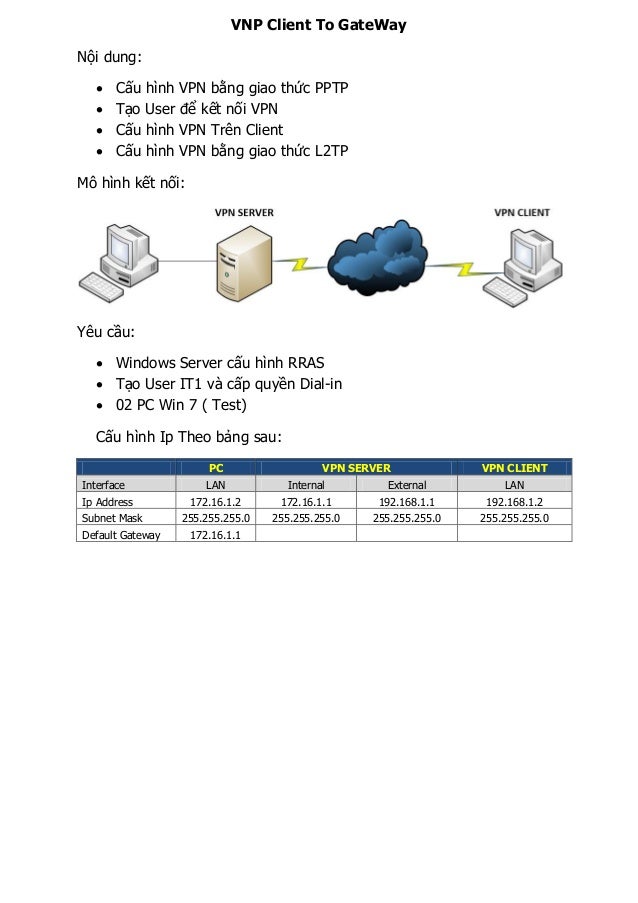 VNP Client To GateWay

Nội dung:

- Cấu hình VPN bằng giao thức PPTP
- Tạo User để kết nối VPN
- Cấu hình VPN Trên Client
- Cấu hình VPN bằng giao thức L2TP

Mô hình kết nối:

VPN SERVER

VPN CLIENT

Yêu cầu:

- Windows Server cấu hình RRAS
- Tạo User IT1 và cấp quyền Dial-in
- 02 PC Win 7 ( Test)

Cấu hình Ip Theo bảng sau:

| | PC | VPN SERVER | | VPN CLIENT |
|---|---|---|---|---|
| Interface | LAN | Internal | External | LAN |
| Ip Address | 172.16.1.2 | 172.16.1.1 | 192.168.1.1 | 192.168.1.2 |
| Subnet Mask | 255.255.255.0 | 255.255.255.0 | 255.255.255.0 | 255.255.255.0 |
| Default Gateway | 172.16.1.1 | | | |