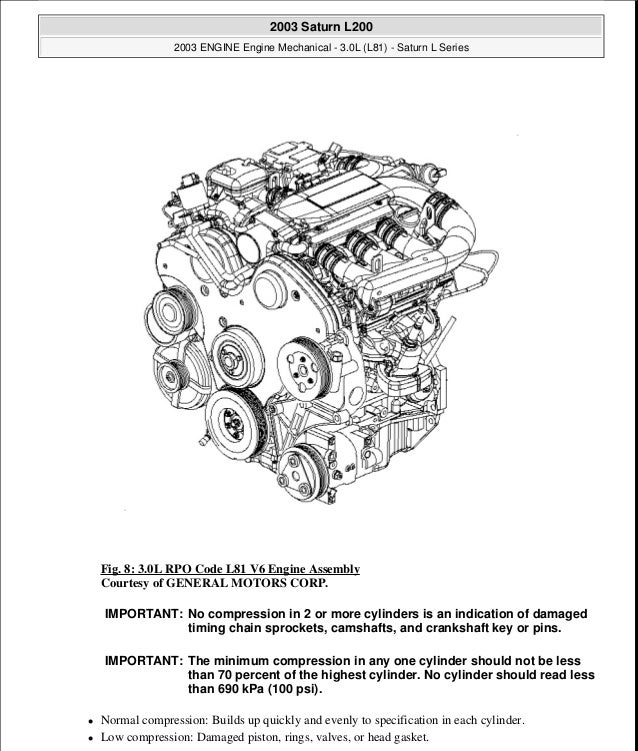 2003 Saturn L200

2003 ENGINE Engine Mechanical - 3.0L (L81) - Saturn L Series

Fig. 8: 3.0L RPO Code L81 V6 Engine Assembly
Courtesy of GENERAL MOTORS CORP.

IMPORTANT: No compression in 2 or more cylinders is an indication of damaged timing chain sprockets, camshafts, and crankshaft key or pins.

IMPORTANT: The minimum compression in any one cylinder should not be less than 70 percent of the highest cylinder. No cylinder should read less than 690 kPa (100 psi).

- Normal compression: Builds up quickly and evenly to specification in each cylinder.
- Low compression: Damaged piston, rings, valves, or head gasket.