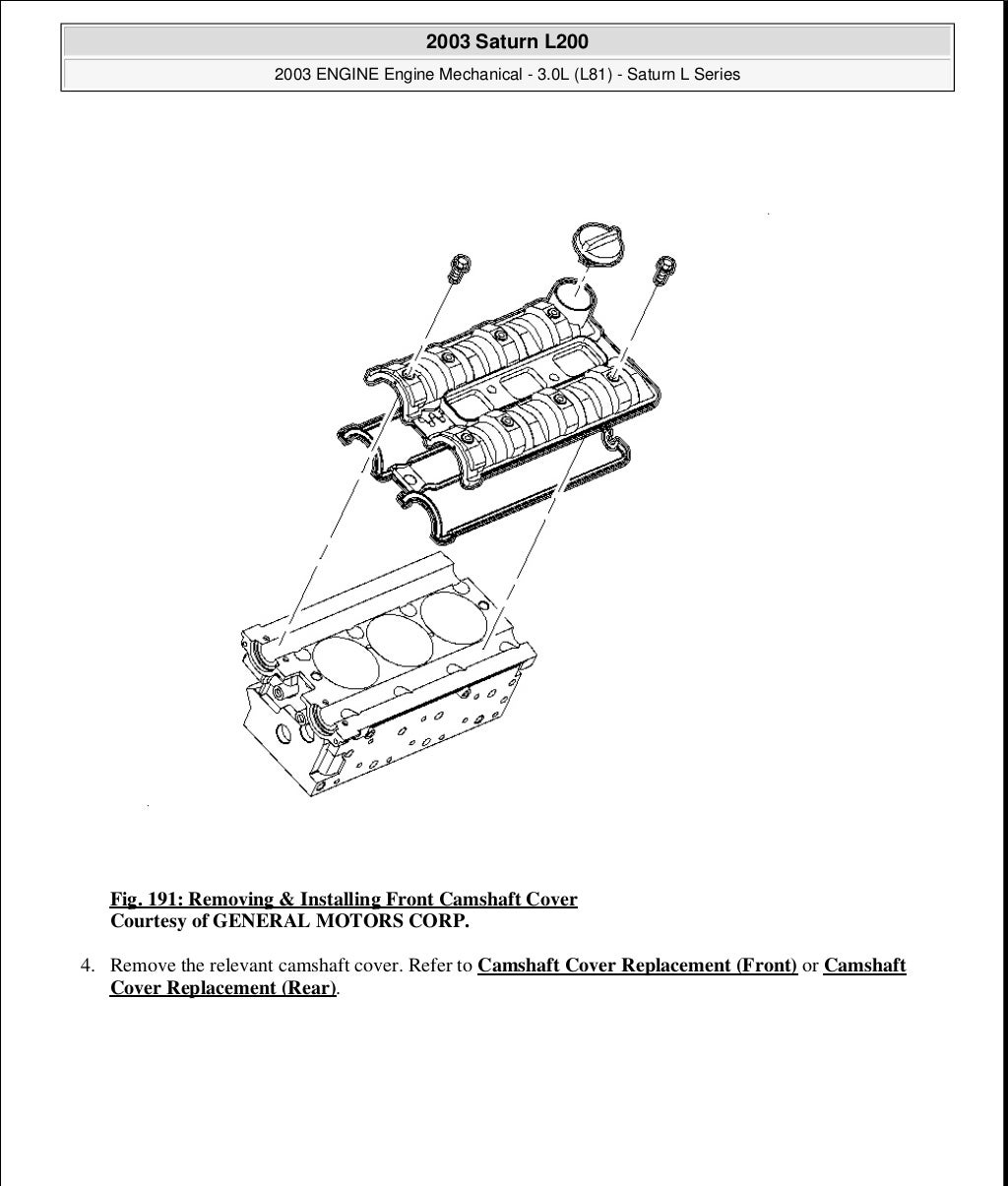 2003 Saturn L200

2003 ENGINE Engine Mechanical - 3.0L (L81) - Saturn L Series

Fig. 191: Removing & Installing Front Camshaft Cover
Courtesy of GENERAL MOTORS CORP.

4. Remove the relevant camshaft cover. Refer to Camshaft Cover Replacement (Front) or Camshaft Cover Replacement (Rear).