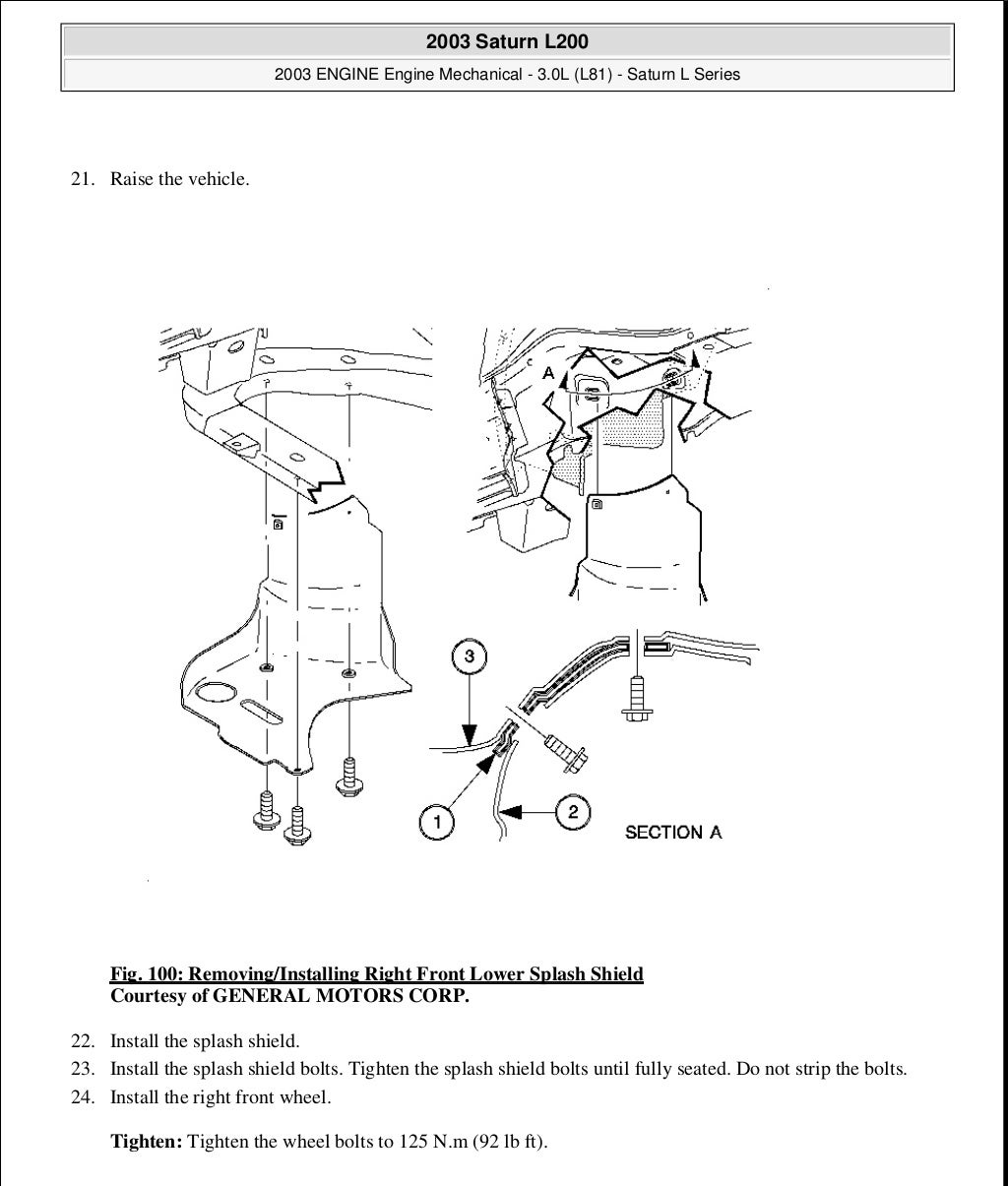 2003 Saturn L200

2003 ENGINE Engine Mechanical - 3.0L (L81) - Saturn L Series

21. Raise the vehicle.

A

3

1

2

SECTION A

Fig. 100: Removing/Installing Right Front Lower Splash Shield
Courtesy of GENERAL MOTORS CORP.

22. Install the splash shield.
23. Install the splash shield bolts. Tighten the splash shield bolts until fully seated. Do not strip the bolts.
24. Install the right front wheel.

Tighten: Tighten the wheel bolts to 125 N.m (92 lb ft).