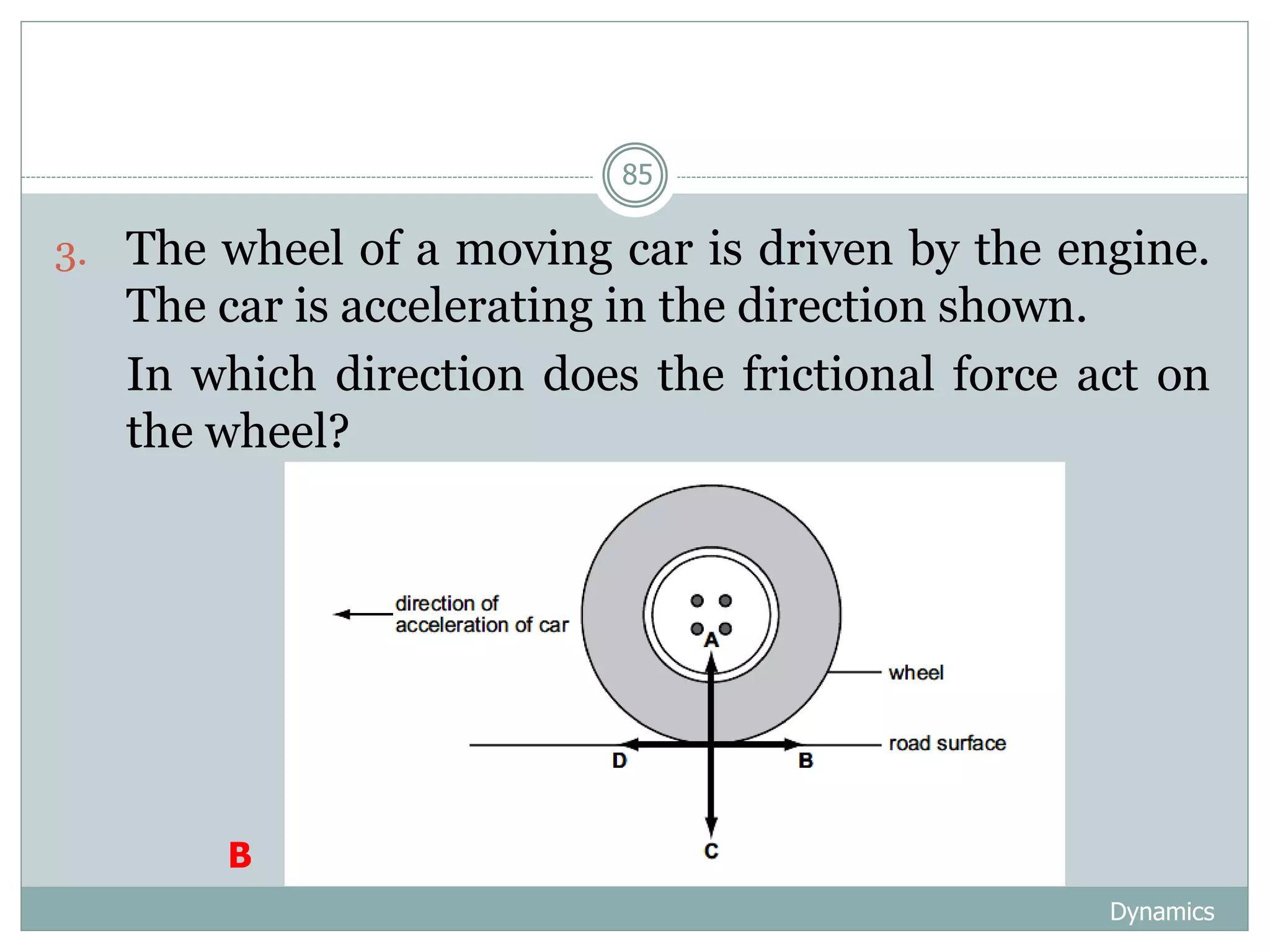 85

3. The wheel of a moving car is driven by the engine. The car is accelerating in the direction shown.

In which direction does the frictional force act on the wheel?

direction of acceleration of car

A

wheel

road surface

D

B

C

B

Dynamics