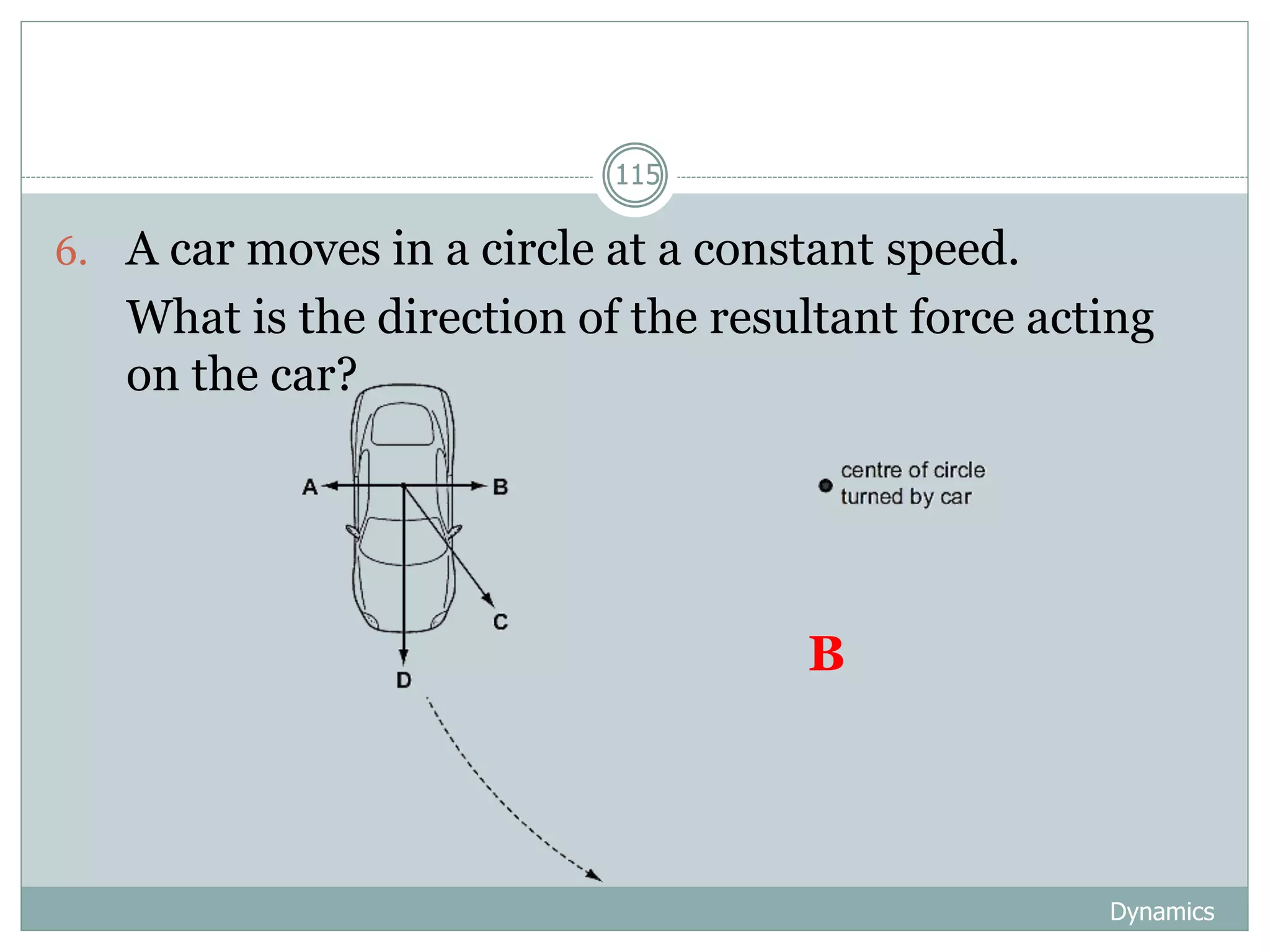 115

6. A car moves in a circle at a constant speed.

What is the direction of the resultant force acting on the car?

A

B

C

D

centre of circle turned by car

B

Dynamics