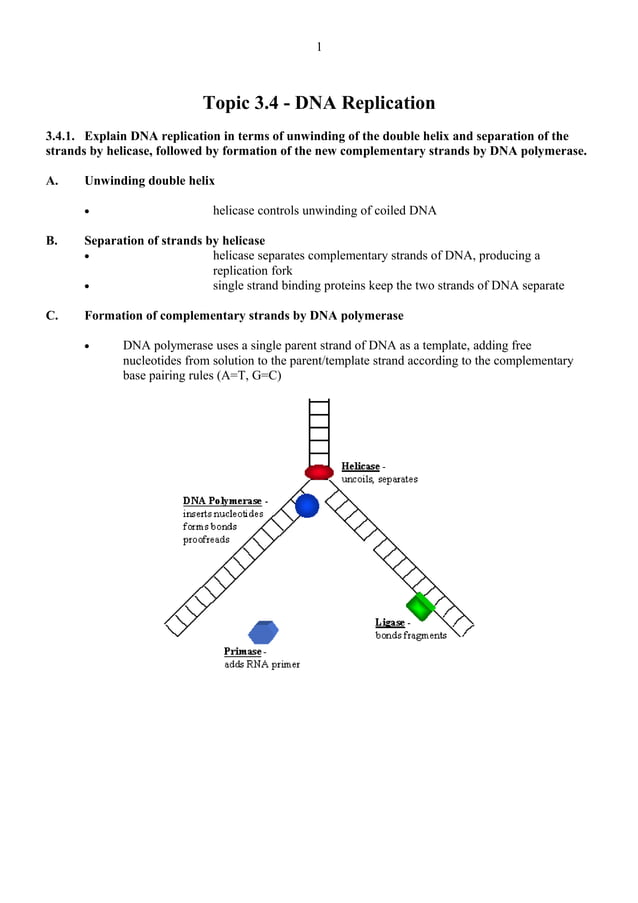 1

Topic 3.4 - DNA Replication

3.4.1. Explain DNA replication in terms of unwinding of the double helix and separation of the strands by helicase, followed by formation of the new complementary strands by DNA polymerase.

A. Unwinding double helix

• helicase controls unwinding of coiled DNA

B. Separation of strands by helicase

• helicase separates complementary strands of DNA, producing a replication fork
• single strand binding proteins keep the two strands of DNA separate

C. Formation of complementary strands by DNA polymerase

• DNA polymerase uses a single parent strand of DNA as a template, adding free nucleotides from solution to the parent/template strand according to the complementary base pairing rules (A=T, G=C)

Helicase - uncoils, separates

DNA Polymerase - inserts nucleotides forms bonds proofreads

Ligase - bonds fragments

Primase - adds RNA primer