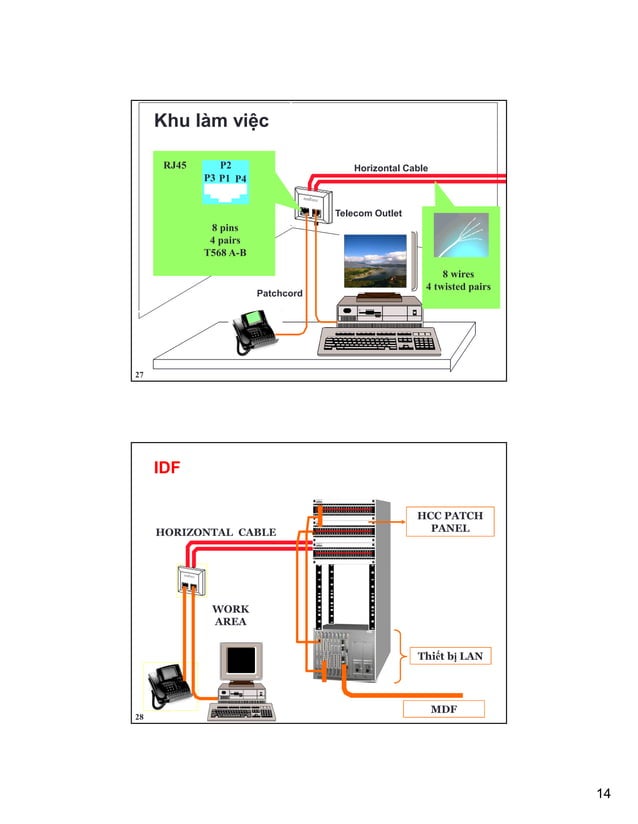 Khu làm việc

RJ45

P2
P3 P1 P4

8 pins
4 pairs
T568 A-B

Horizontal Cable

Telecom Outlet

8 wires
4 twisted pairs

Patchcord

27

IDF

HORIZONTAL CABLE

HCC PATCH PANEL

WORK AREA

Thiết bị LAN

MDF

28

14