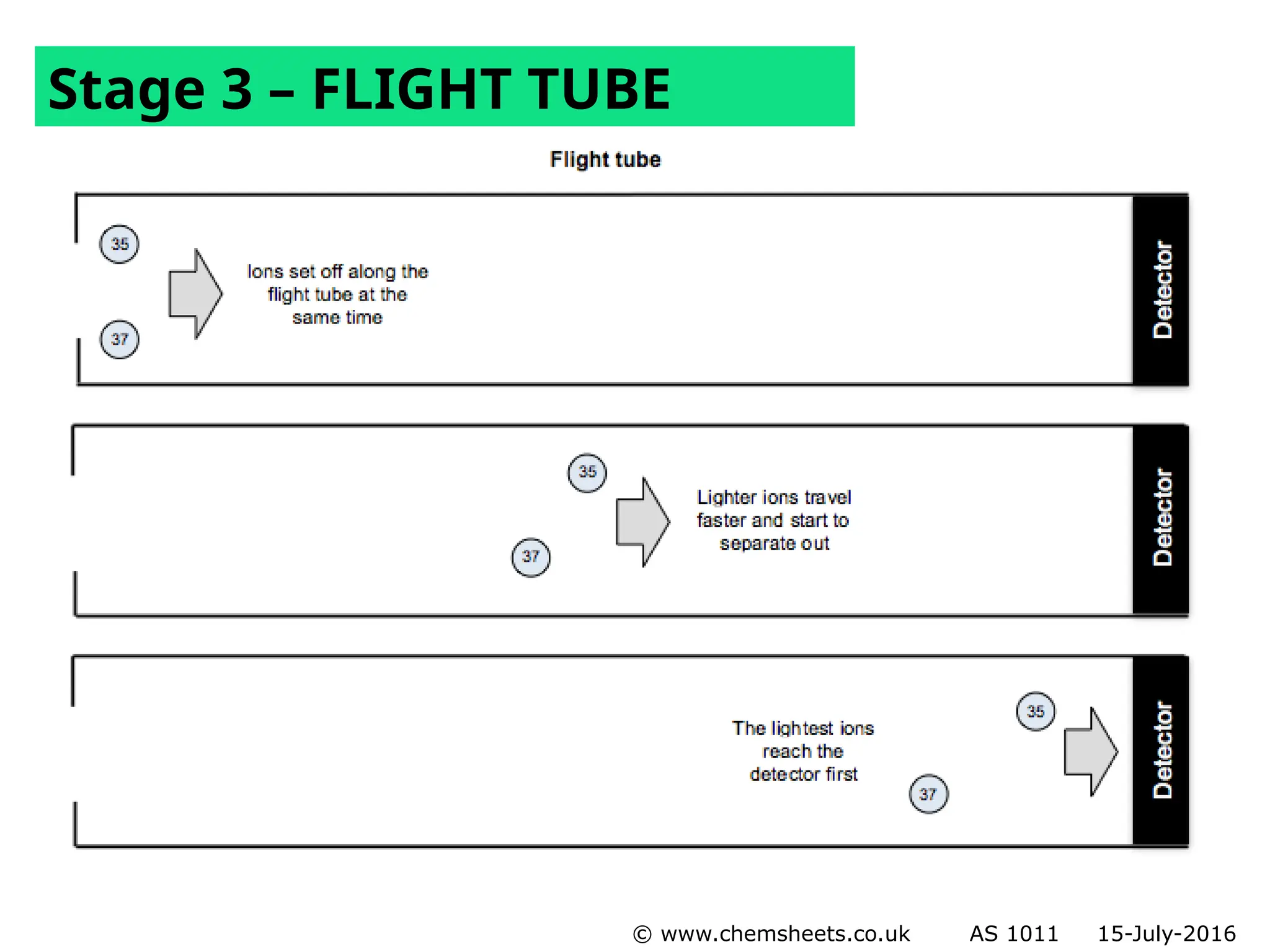 Stage 3 – FLIGHT TUBE

Flight tube

35

37

Ions set off along the flight tube at the same time

Detector

35

37

Lighter ions travel faster and start to separate out

Detector

The lightest ions reach the detector first

35

37

Detector

© www.chemsheets.co.uk AS 1011 15-July-2016