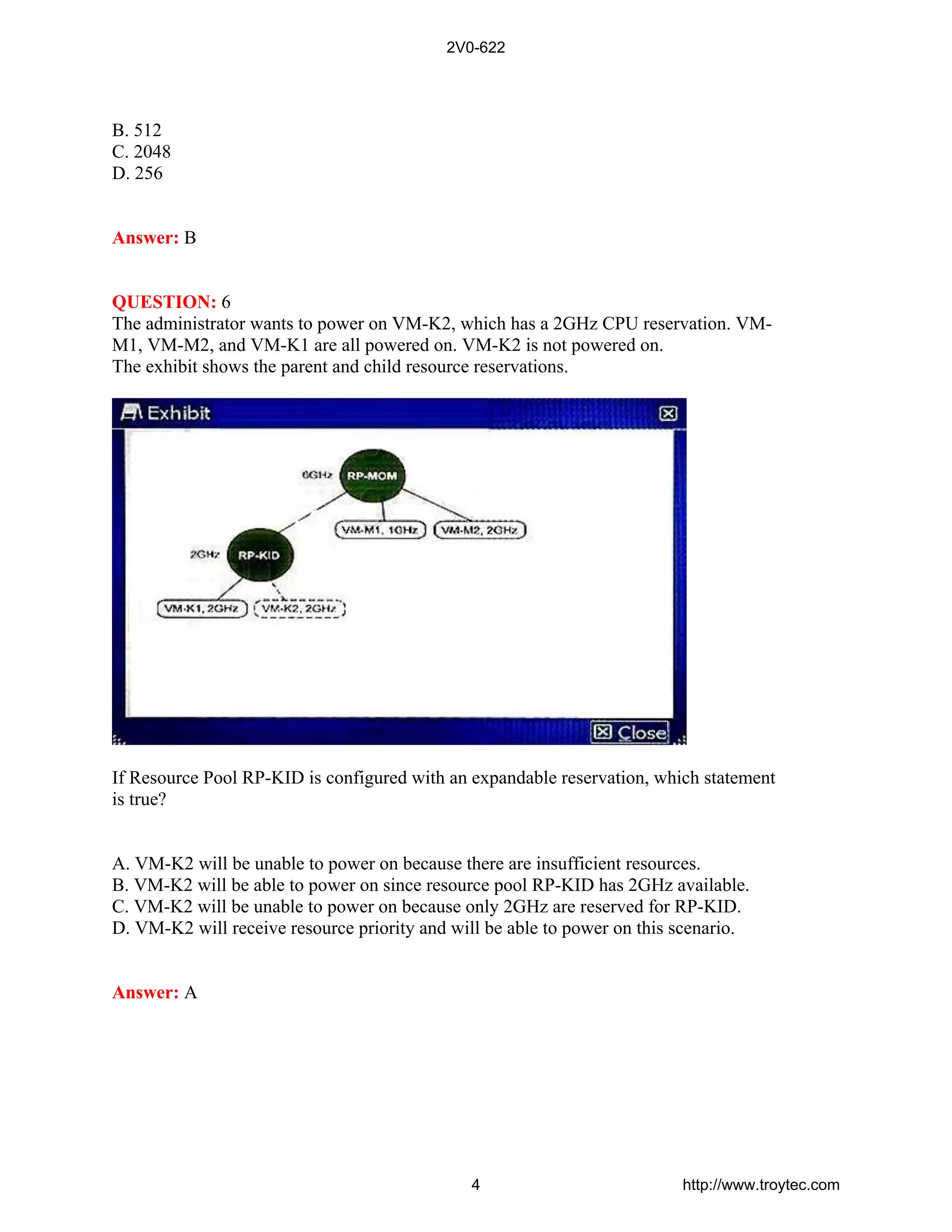 2V0-622

B. 512
C. 2048
D. 256

Answer: B

QUESTION: 6
The administrator wants to power on VM-K2, which has a 2GHz CPU reservation. VM-M1, VM-M2, and VM-K1 are all powered on. VM-K2 is not powered on.
The exhibit shows the parent and child resource reservations.

Exhibit

6GHz RP-MOM

VM-M1, 1GHz VM-M2, 2GHz

2GHz RP-KID

VM-K1, 2GHz VM-K2, 2GHz

Close

If Resource Pool RP-KID is configured with an expandable reservation, which statement is true?

A. VM-K2 will be unable to power on because there are insufficient resources.
B. VM-K2 will be able to power on since resource pool RP-KID has 2GHz available.
C. VM-K2 will be unable to power on because only 2GHz are reserved for RP-KID.
D. VM-K2 will receive resource priority and will be able to power on this scenario.

Answer: A

4 http://www.troytec.com