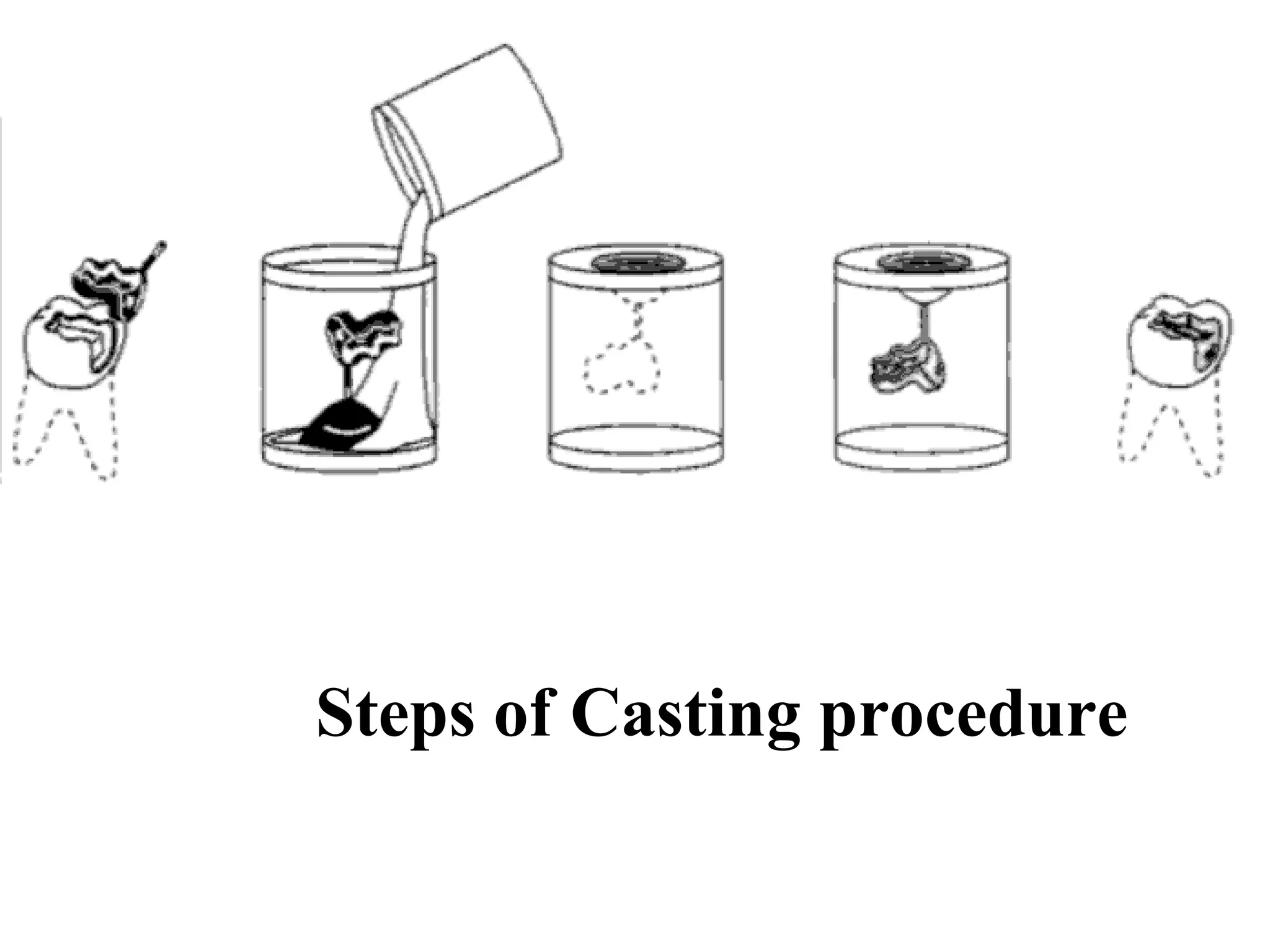 Steps of Casting procedure