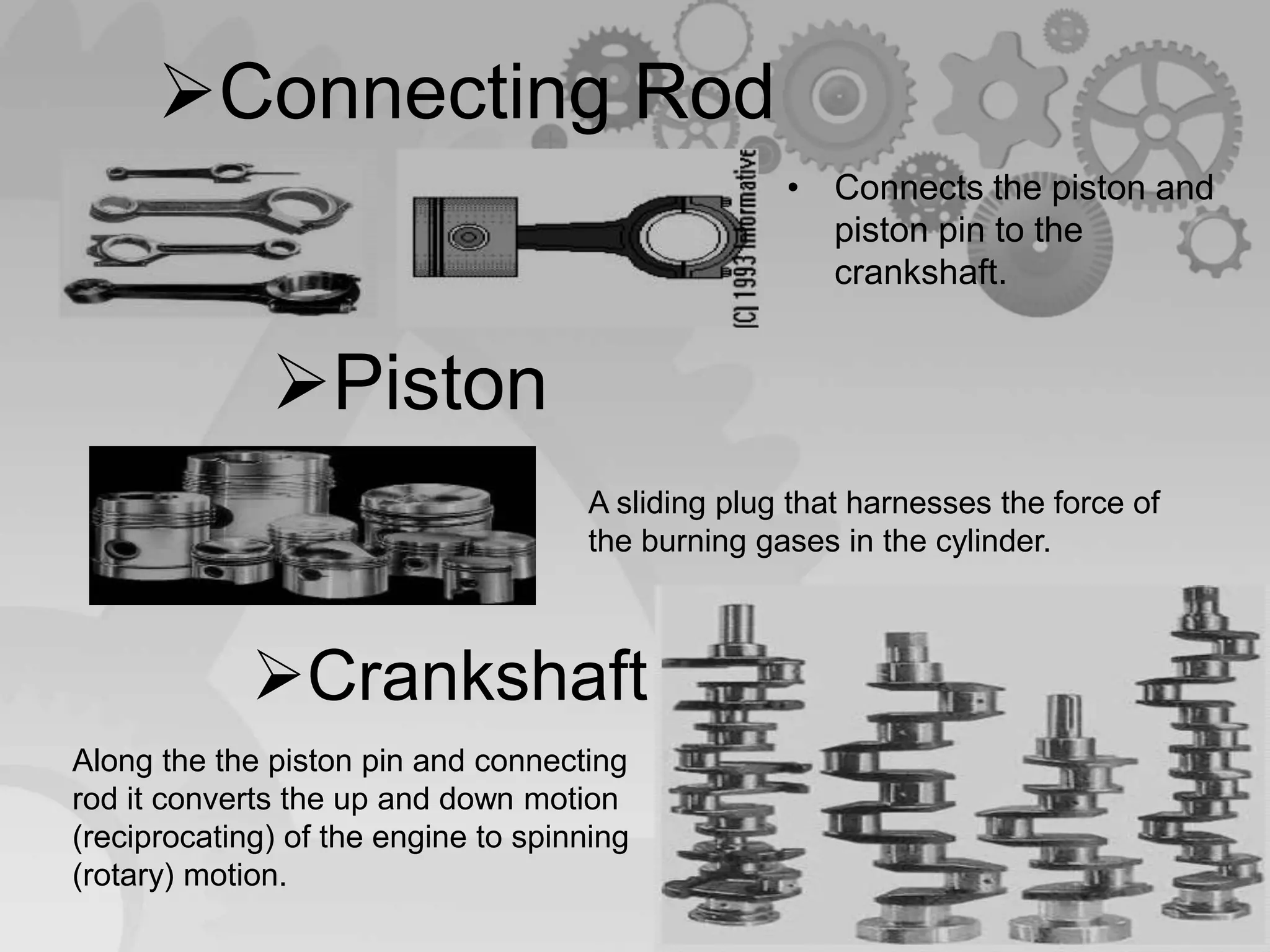 ➢Connecting Rod

(C) 1993 Informative

• Connects the piston and piston pin to the crankshaft.

➢Piston

A sliding plug that harnesses the force of the burning gases in the cylinder.

➢Crankshaft

Along the the piston pin and connecting rod it converts the up and down motion (reciprocating) of the engine to spinning (rotary) motion.