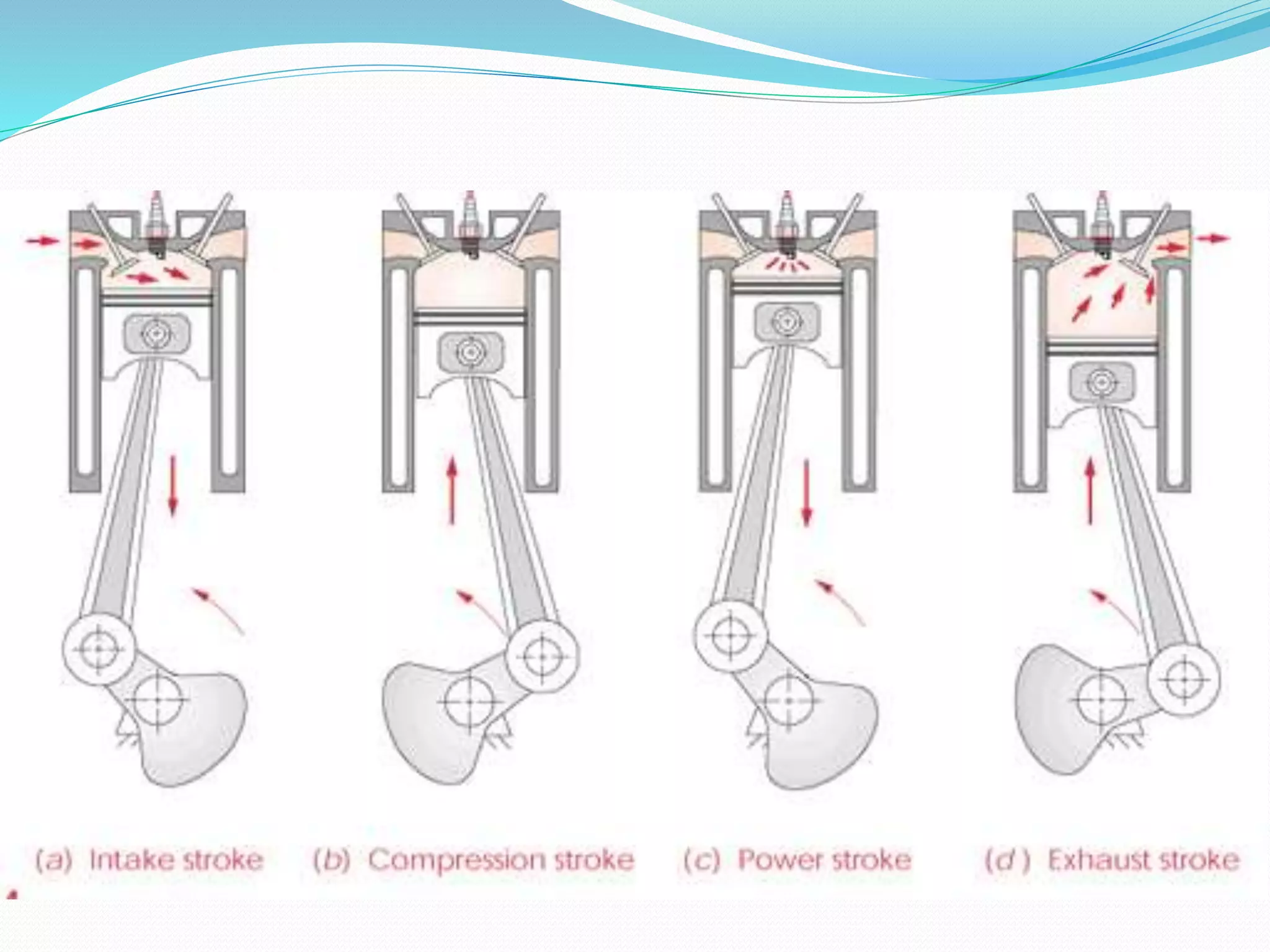 (a) Intake stroke

(b) Compression stroke

(c) Power stroke

(d) Exhaust stroke