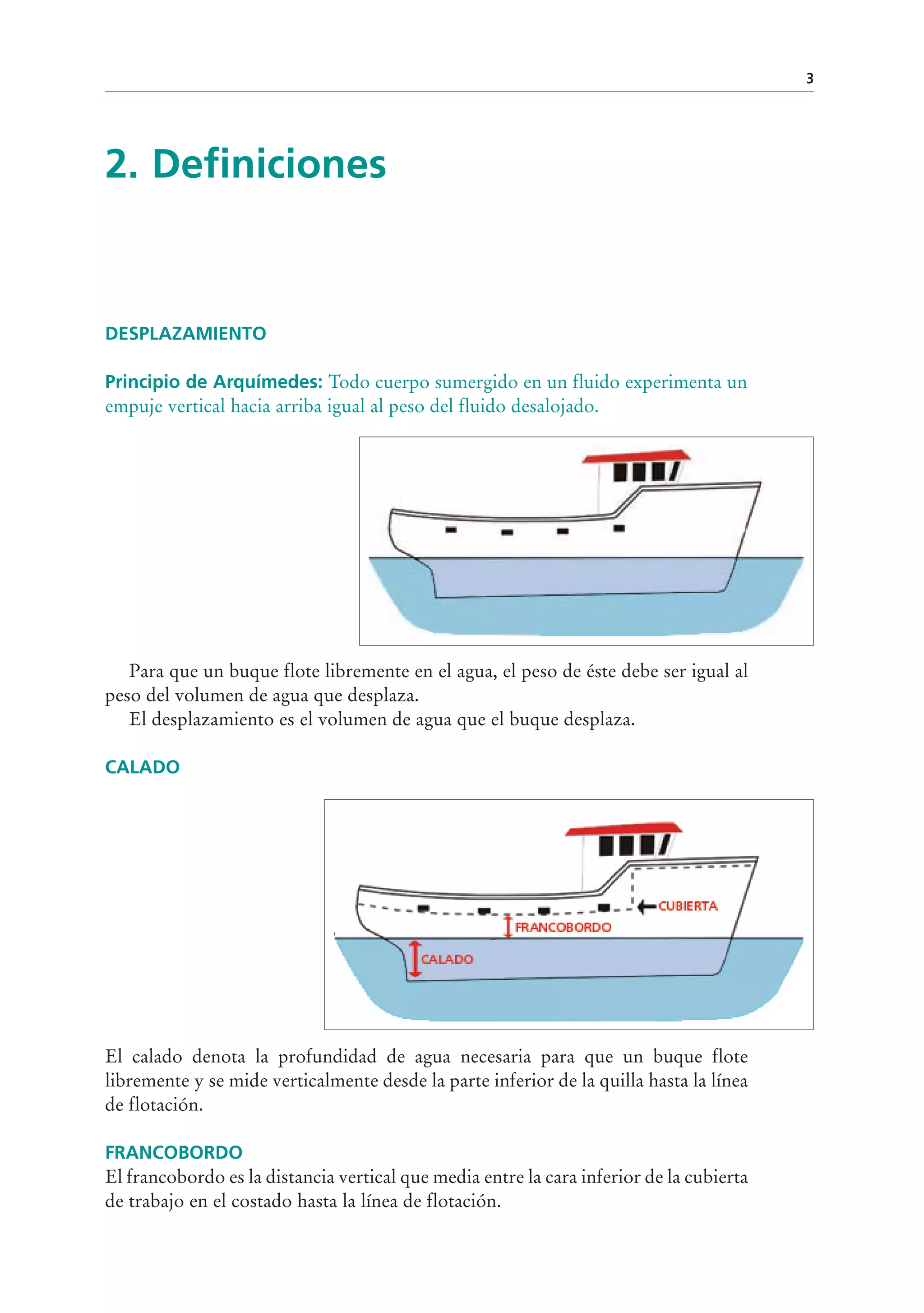 3

2. Definiciones

DESPLAZAMIENTO

Principio de Arquímedes: Todo cuerpo sumergido en un fluido experimenta un empuje vertical hacia arriba igual al peso del fluido desalojado.

Para que un buque flote libremente en el agua, el peso de éste debe ser igual al peso del volumen de agua que desplaza.

El desplazamiento es el volumen de agua que el buque desplaza.

CALADO

CUBIERTA
FRANCOBORDO
CALADO

El calado denota la profundidad de agua necesaria para que un buque flote libremente y se mide verticalmente desde la parte inferior de la quilla hasta la línea de flotación.

FRANCOBORDO
El francobordo es la distancia vertical que media entre la cara inferior de la cubierta de trabajo en el costado hasta la línea de flotación.