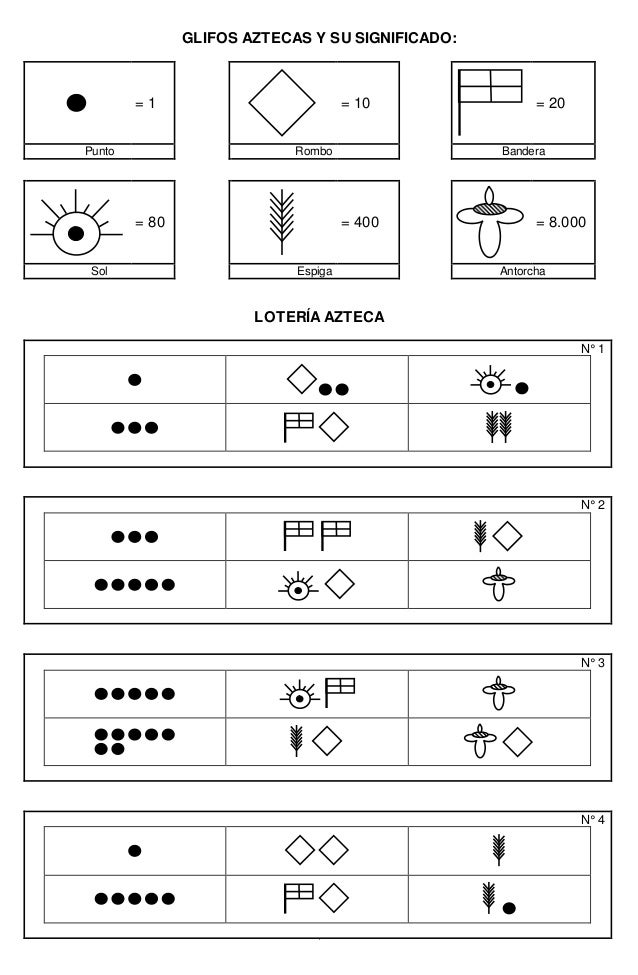 GLIFOS AZTECAS Y SU SIGNIFICADO:

= 1
Punto

= 10
Rombo

= 20
Bandera

= 80
Sol

= 400
Espiga

= 8.000
Antorcha

LOTERÍA AZTECA

N° 1

N° 2

N° 3

N° 4