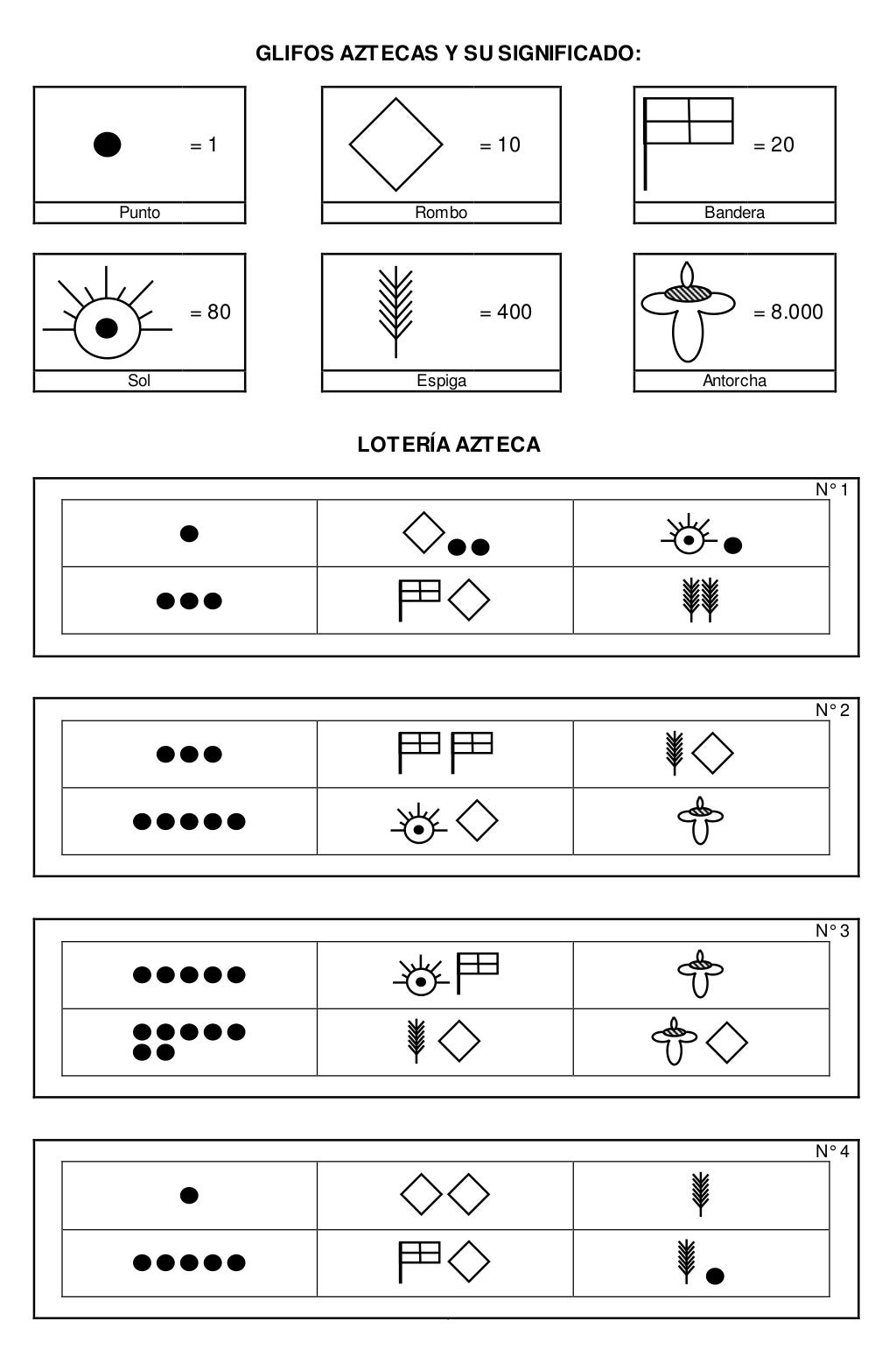 GLIFOS AZTECAS Y SU SIGNIFICADO:

= 1
Punto

= 10
Rombo

= 20
Bandera

= 80
Sol

= 400
Espiga

= 8.000
Antorcha

LOTERÍA AZTECA

N° 1

N° 2

N° 3

N° 4