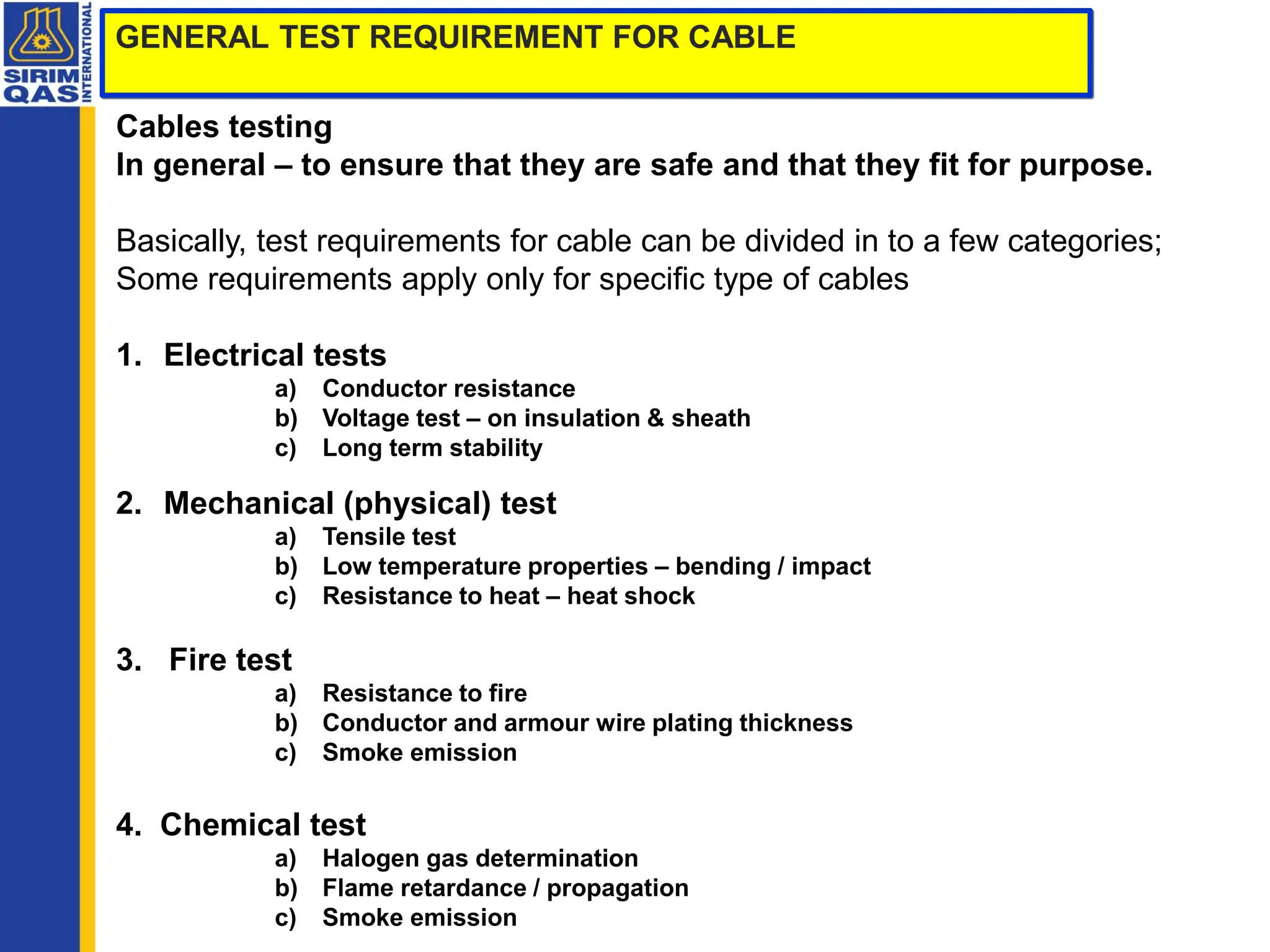 SIRIM QAS INTERNATIONAL

GENERAL TEST REQUIREMENT FOR CABLE

Cables testing
In general – to ensure that they are safe and that they fit for purpose.

Basically, test requirements for cable can be divided in to a few categories;
Some requirements apply only for specific type of cables

1. Electrical tests
a) Conductor resistance
b) Voltage test – on insulation & sheath
c) Long term stability

2. Mechanical (physical) test
a) Tensile test
b) Low temperature properties – bending / impact
c) Resistance to heat – heat shock

3. Fire test
a) Resistance to fire
b) Conductor and armour wire plating thickness
c) Smoke emission

4. Chemical test
a) Halogen gas determination
b) Flame retardance / propagation
c) Smoke emission