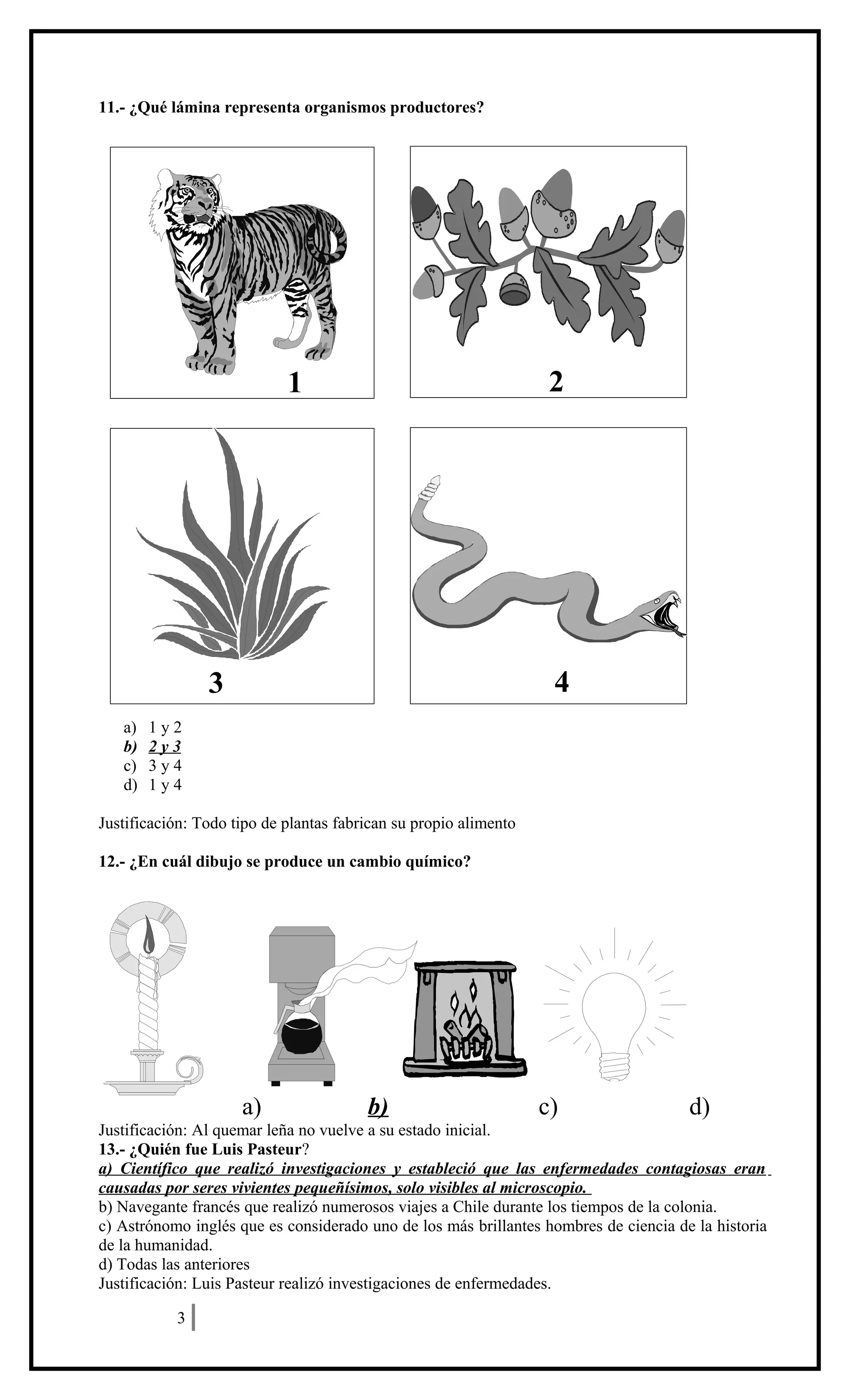 11.- ¿Qué lámina representa organismos productores?

1

2

3

4

a) 1 y 2
b) 2 y 3
c) 3 y 4
d) 1 y 4

Justificación: Todo tipo de plantas fabrican su propio alimento

12.- ¿En cuál dibujo se produce un cambio químico?

a) b) c) d)

Justificación: Al quemar leña no vuelve a su estado inicial.
13.- ¿Quién fue Luis Pasteur?
a) Científico que realizó investigaciones y estableció que las enfermedades contagiosas eran causadas por seres vivientes pequeñísimos, solo visibles al microscopio.
b) Navegante francés que realizó numerosos viajes a Chile durante los tiempos de la colonia.
c) Astrónomo inglés que es considerado uno de los más brillantes hombres de ciencia de la historia de la humanidad.
d) Todas las anteriores
Justificación: Luis Pasteur realizó investigaciones de enfermedades.

3