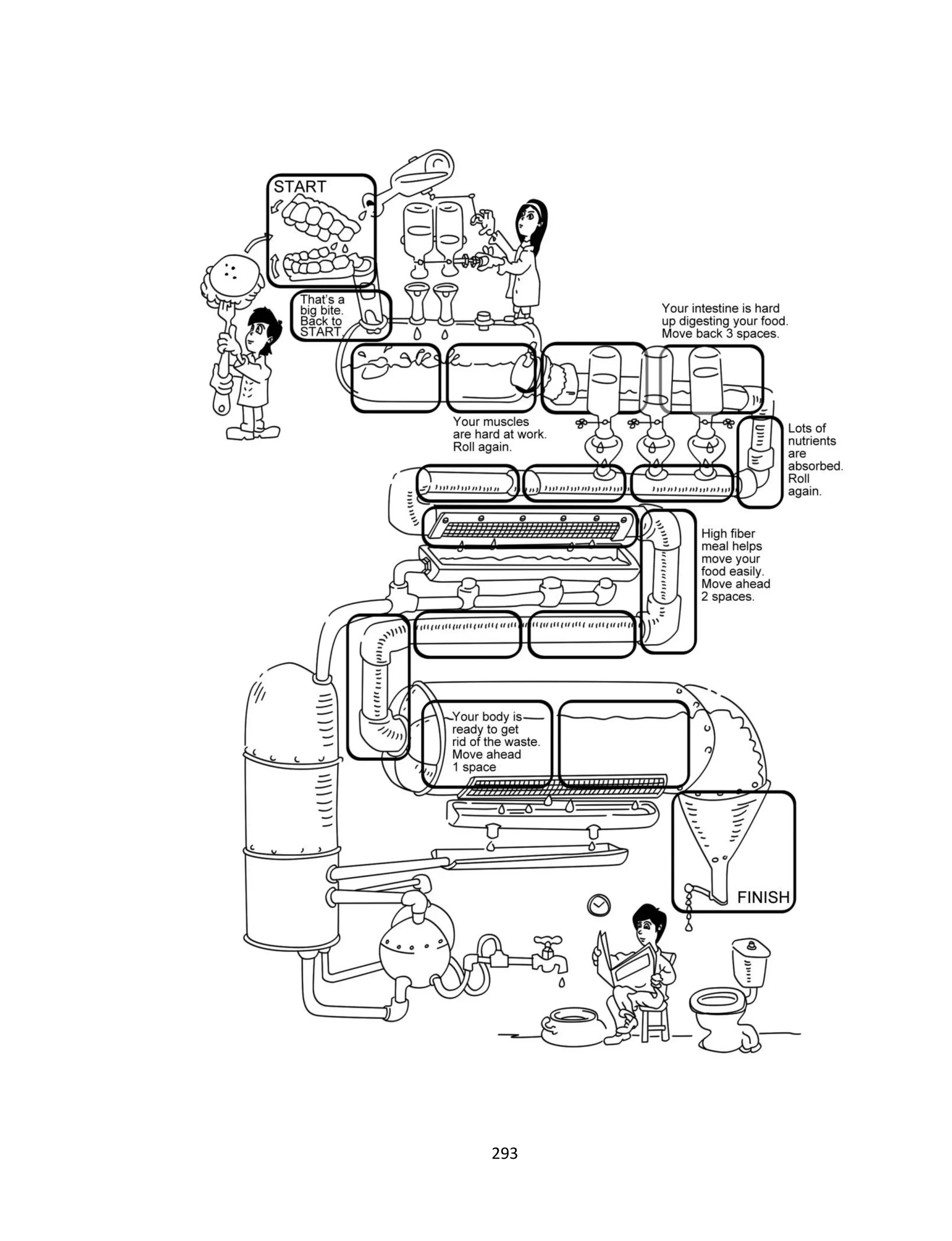 START

That's a big bite. Back to START.

Your intestine is hard up digesting your food. Move back 3 spaces.

Your muscles are hard at work. Roll again.

Lots of nutrients are absorbed. Roll again.

High fiber meal helps move your food easily. Move ahead 2 spaces.

Your body is ready to get rid of the waste. Move ahead 1 space

FINISH

293